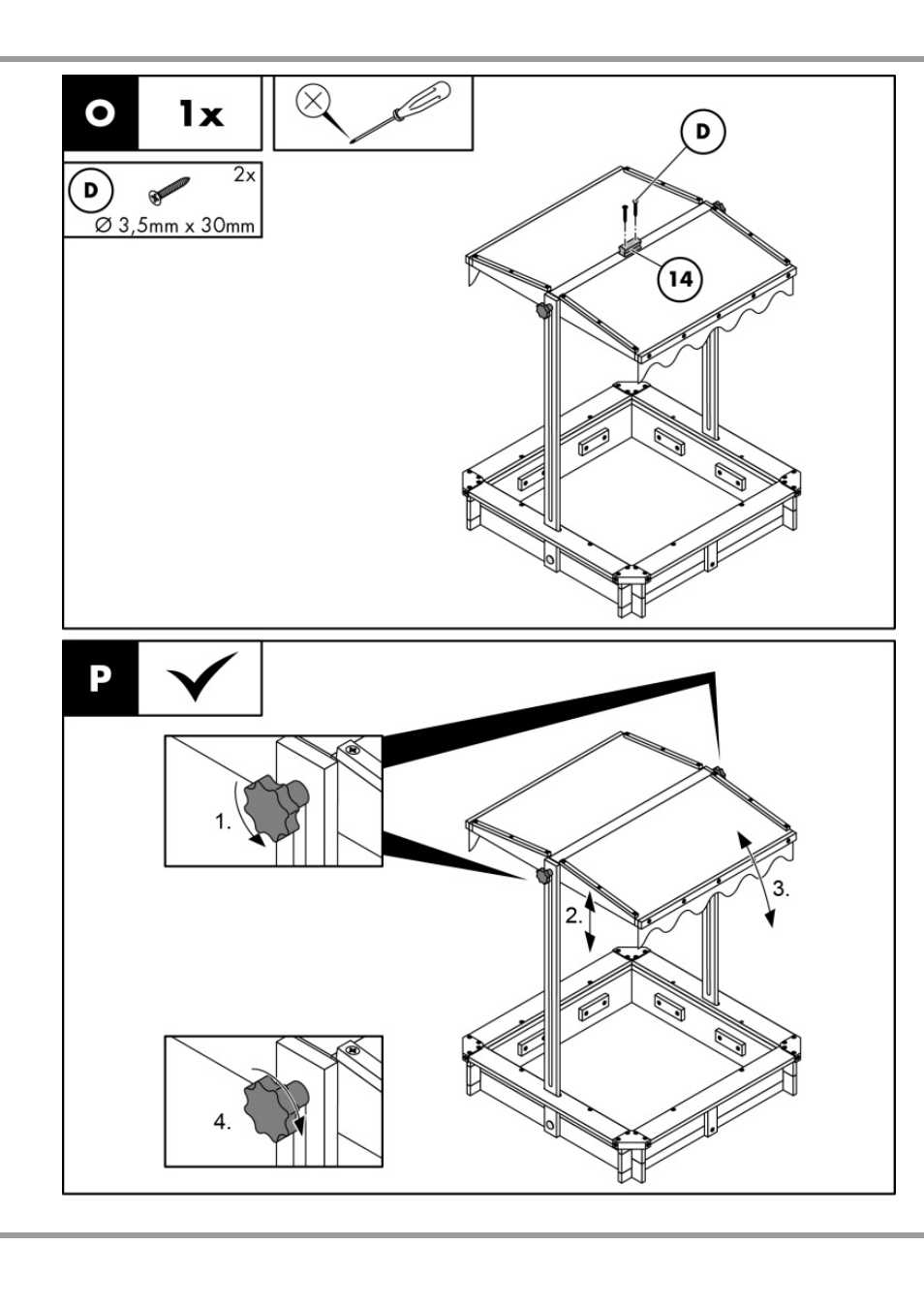 O
1x

D
2x
Ø 3,5mm x 30mm

D

14

P

1.

2.

3.

4.