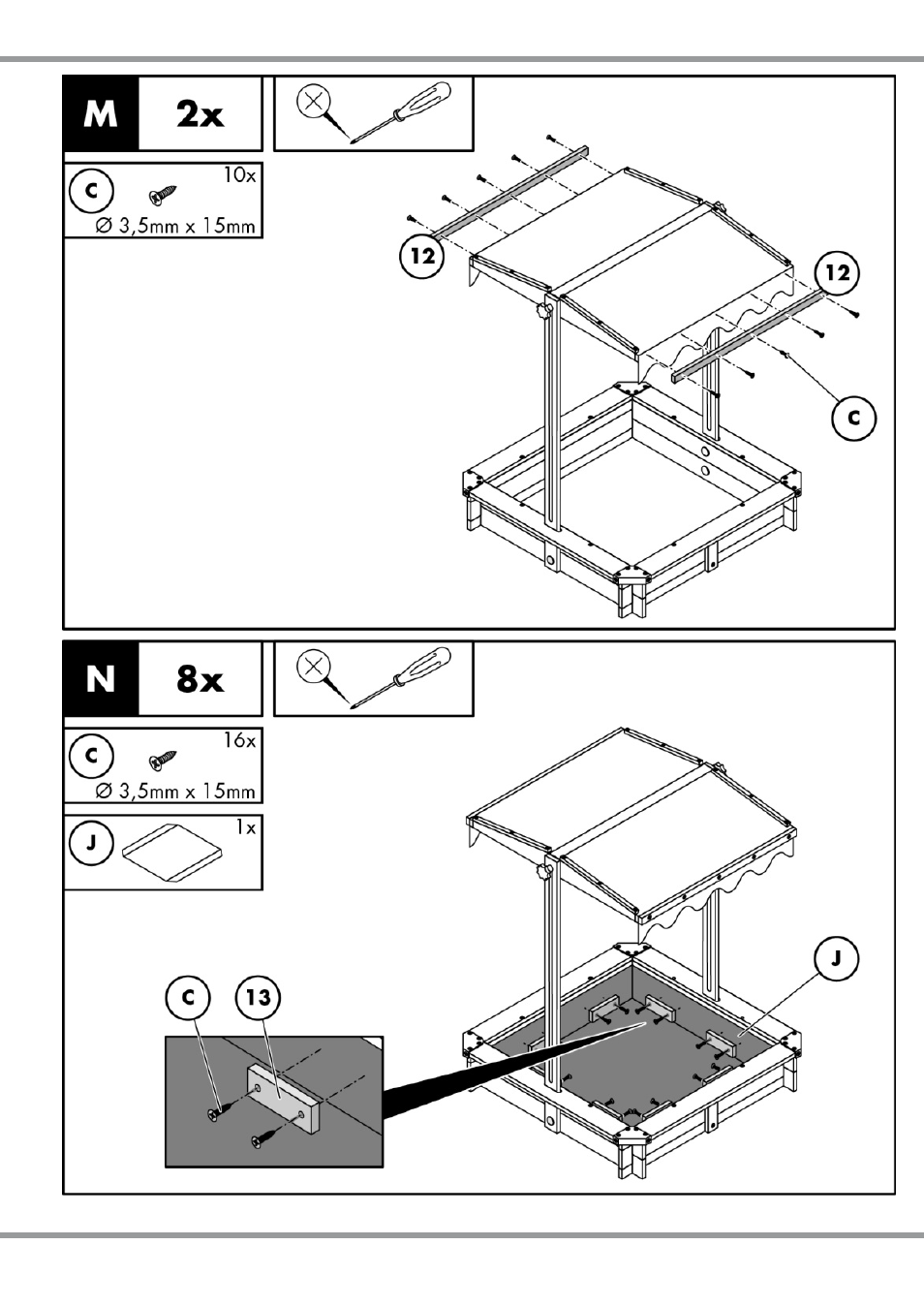 M 2x

C 10x
Ø 3,5mm x 15mm

12
12
C

N 8x

C 16x
Ø 3,5mm x 15mm

J 1x

C
13
J