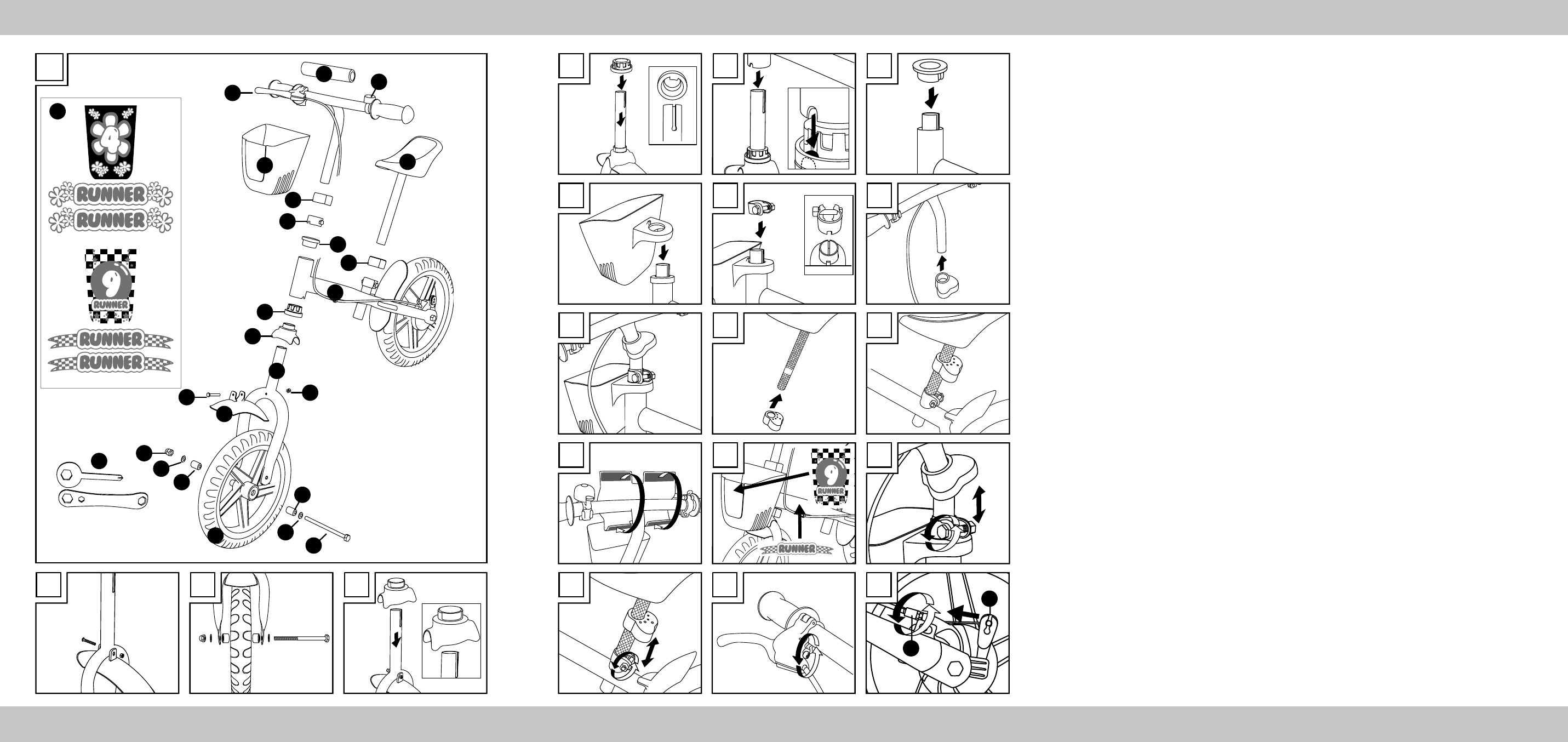 4
RUNNER
RUNNER
9
RUNNER
RUNNER
RUNNER
9
RUNNER
RUNNER