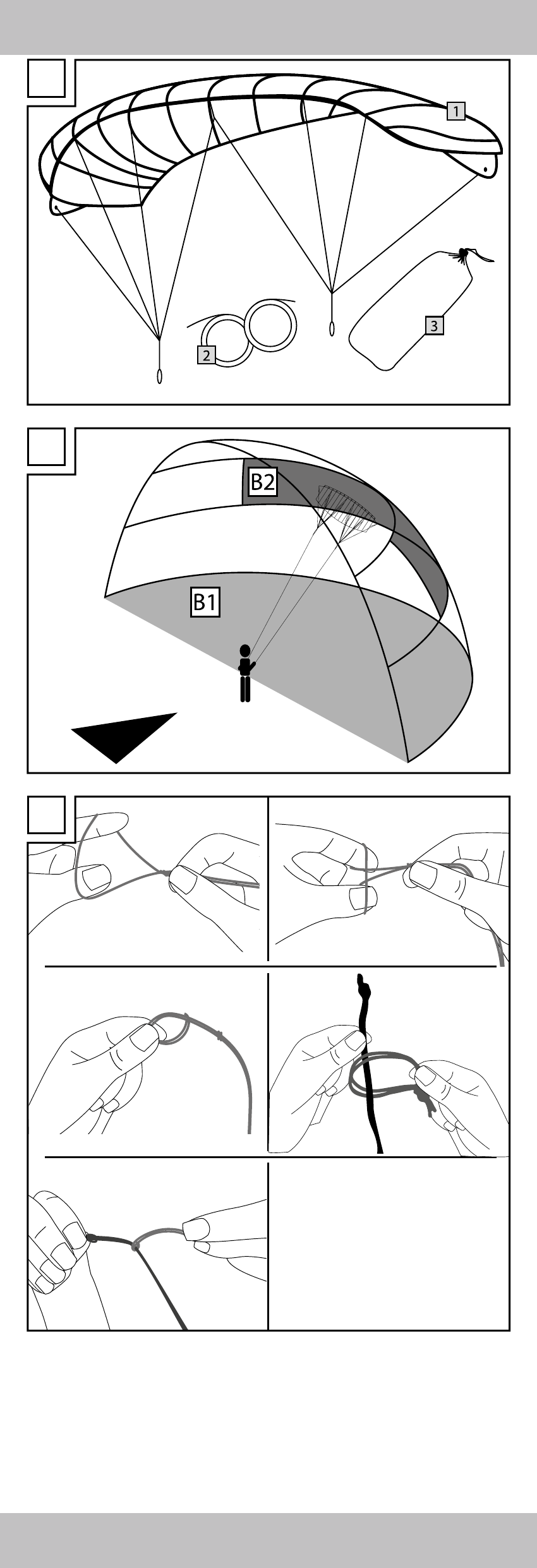 1

2

3

B2

B1