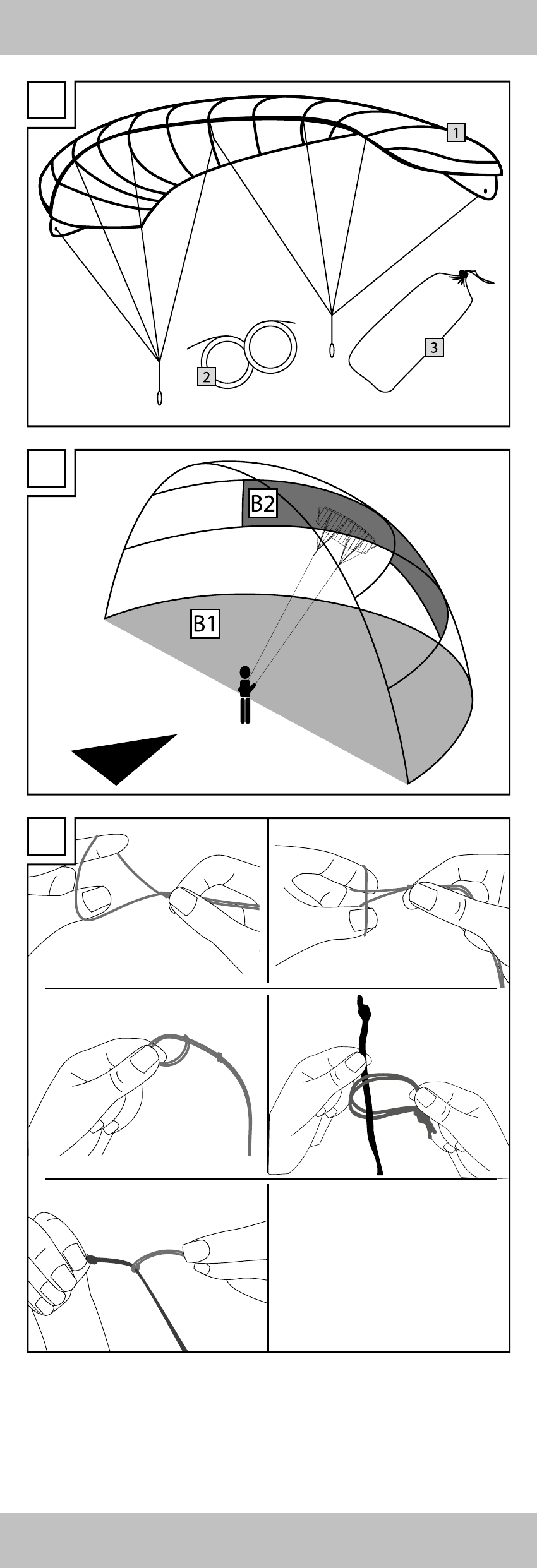 1
2
3

B2
B1