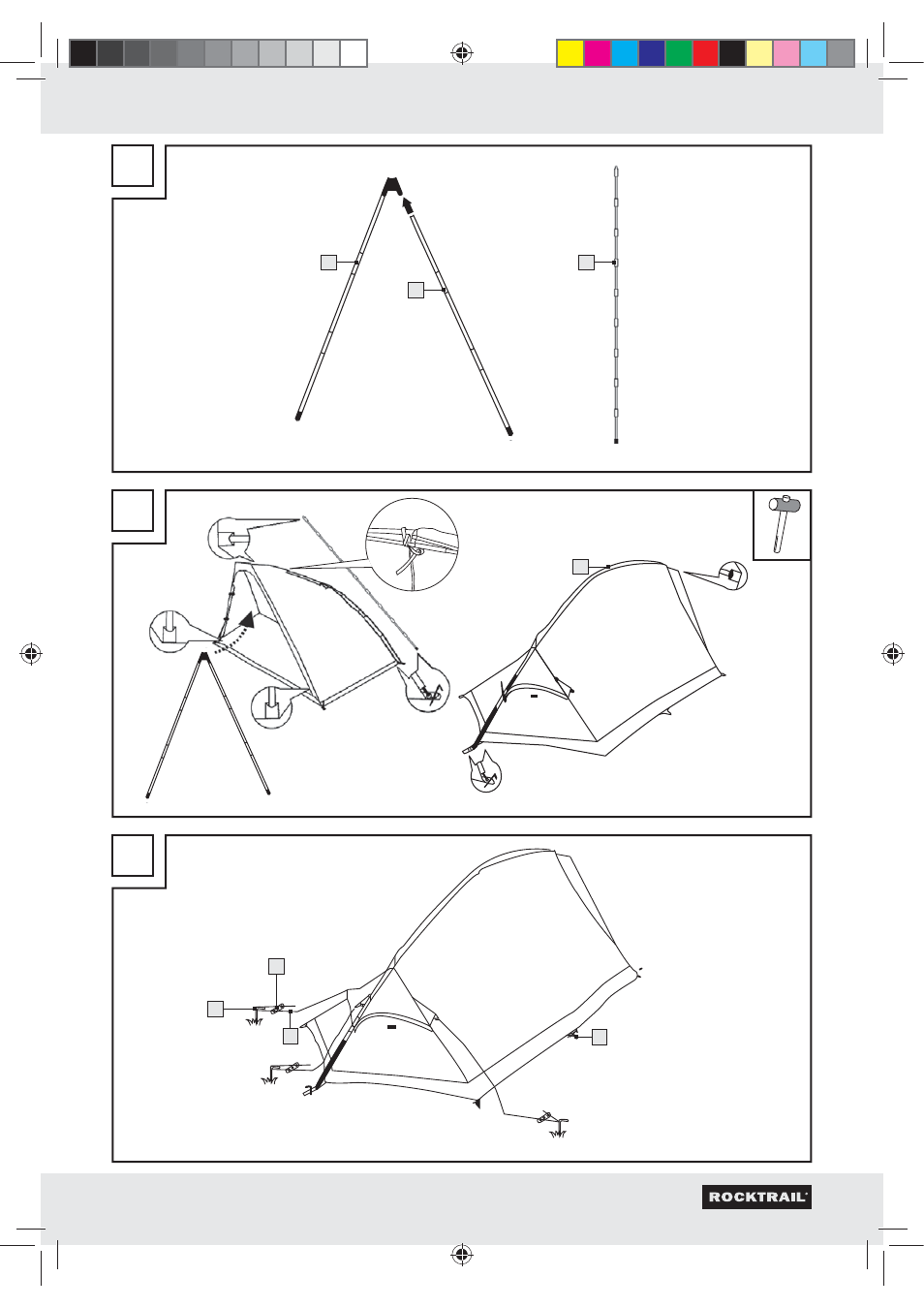 ROCKTRAIL