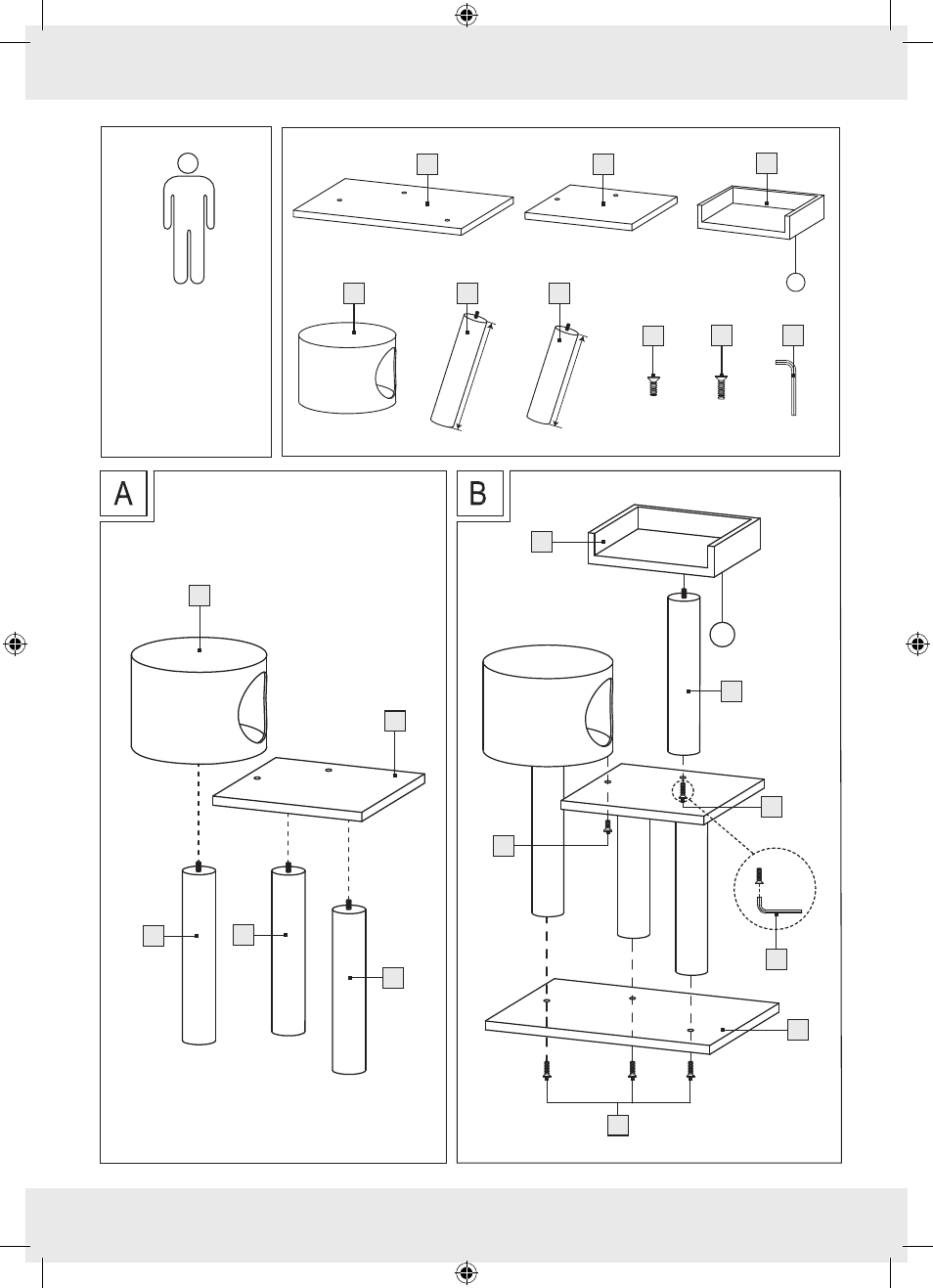 A

B