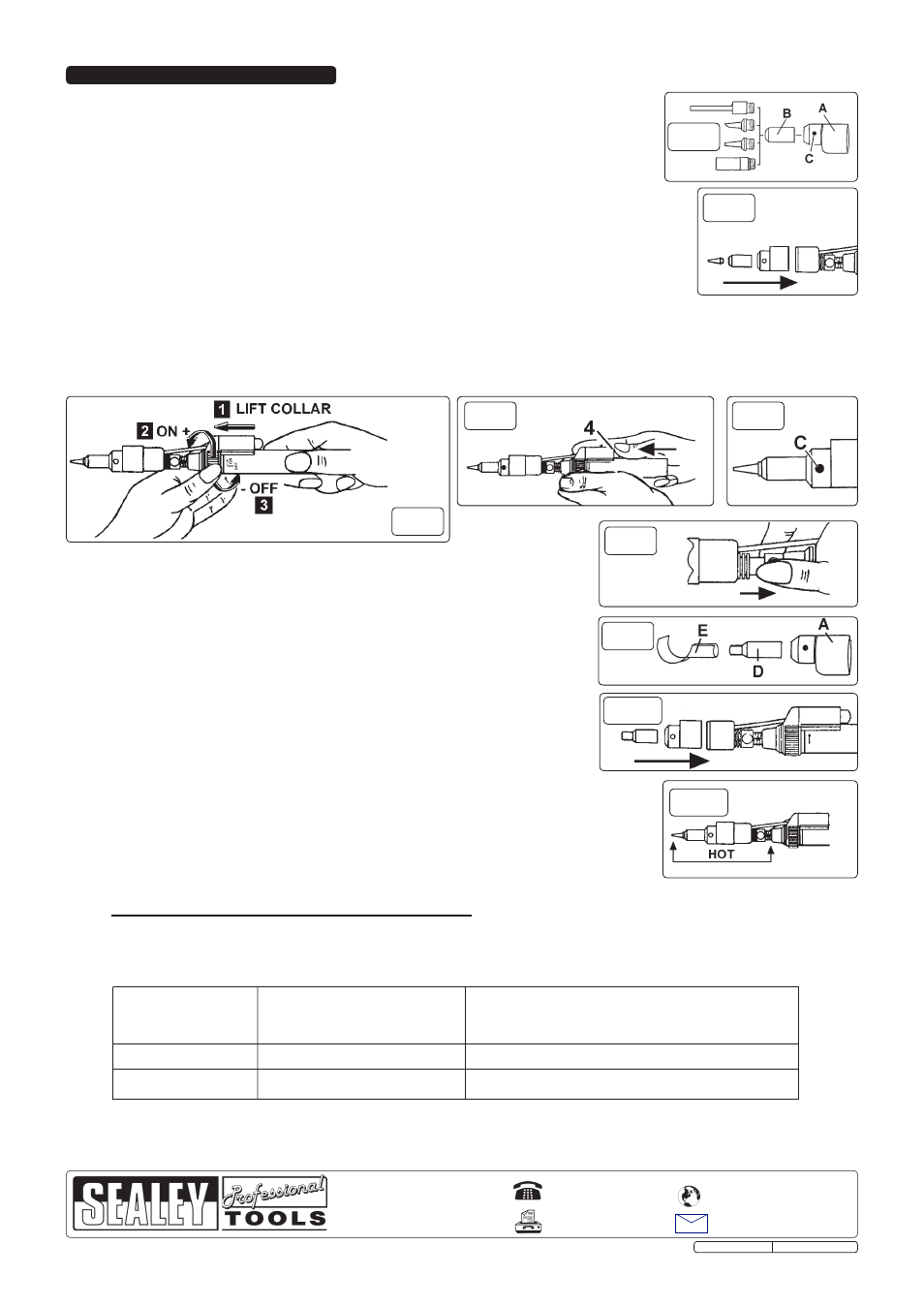 B
A
C

1 LIFT COLLAR
2 ON +
- OFF
3

4

C

E
D
A

HOT

SEALEY
Professional
TOOLS