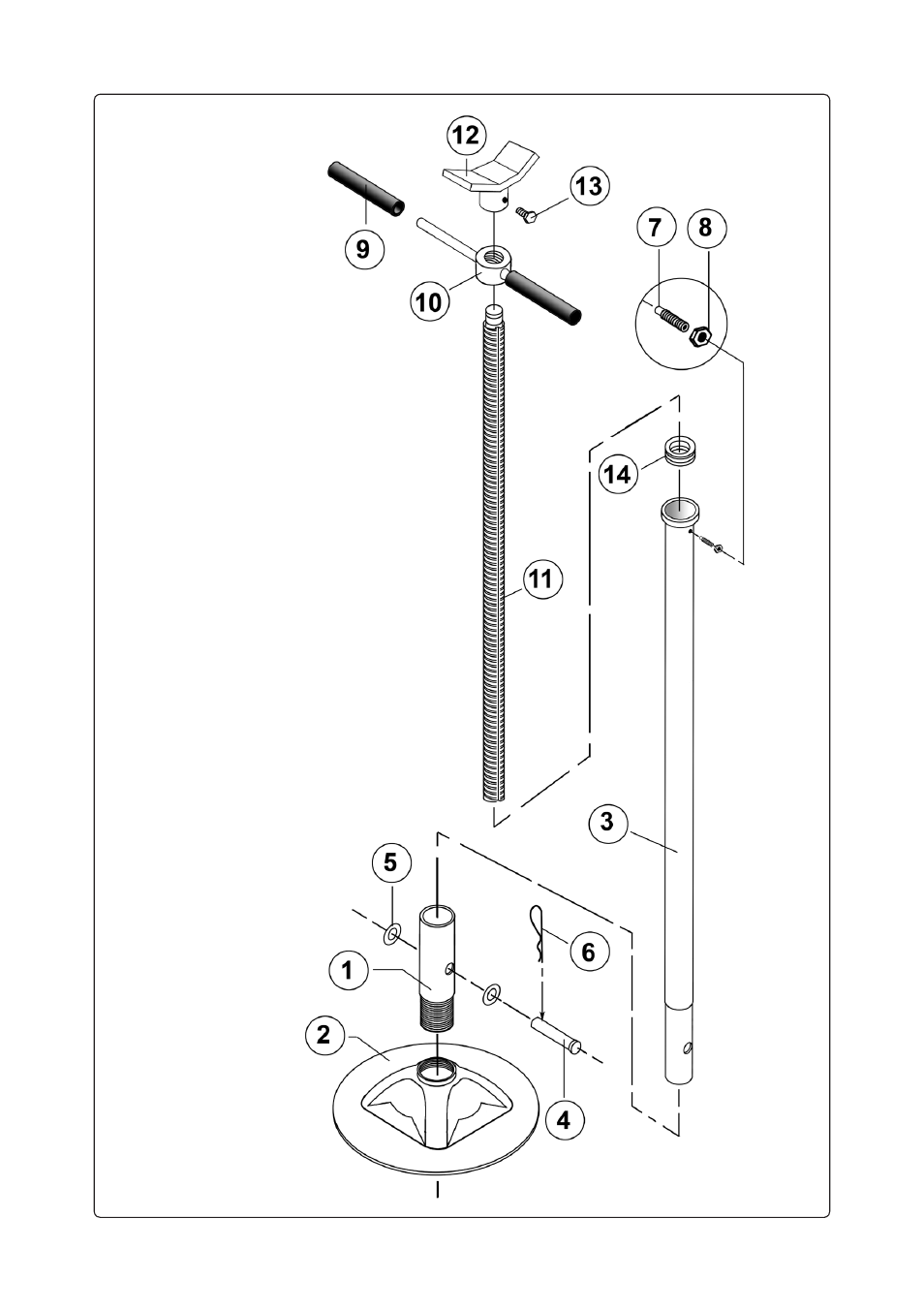 12
13
9
7
8
10
14
11
3
5
6
1
2
4