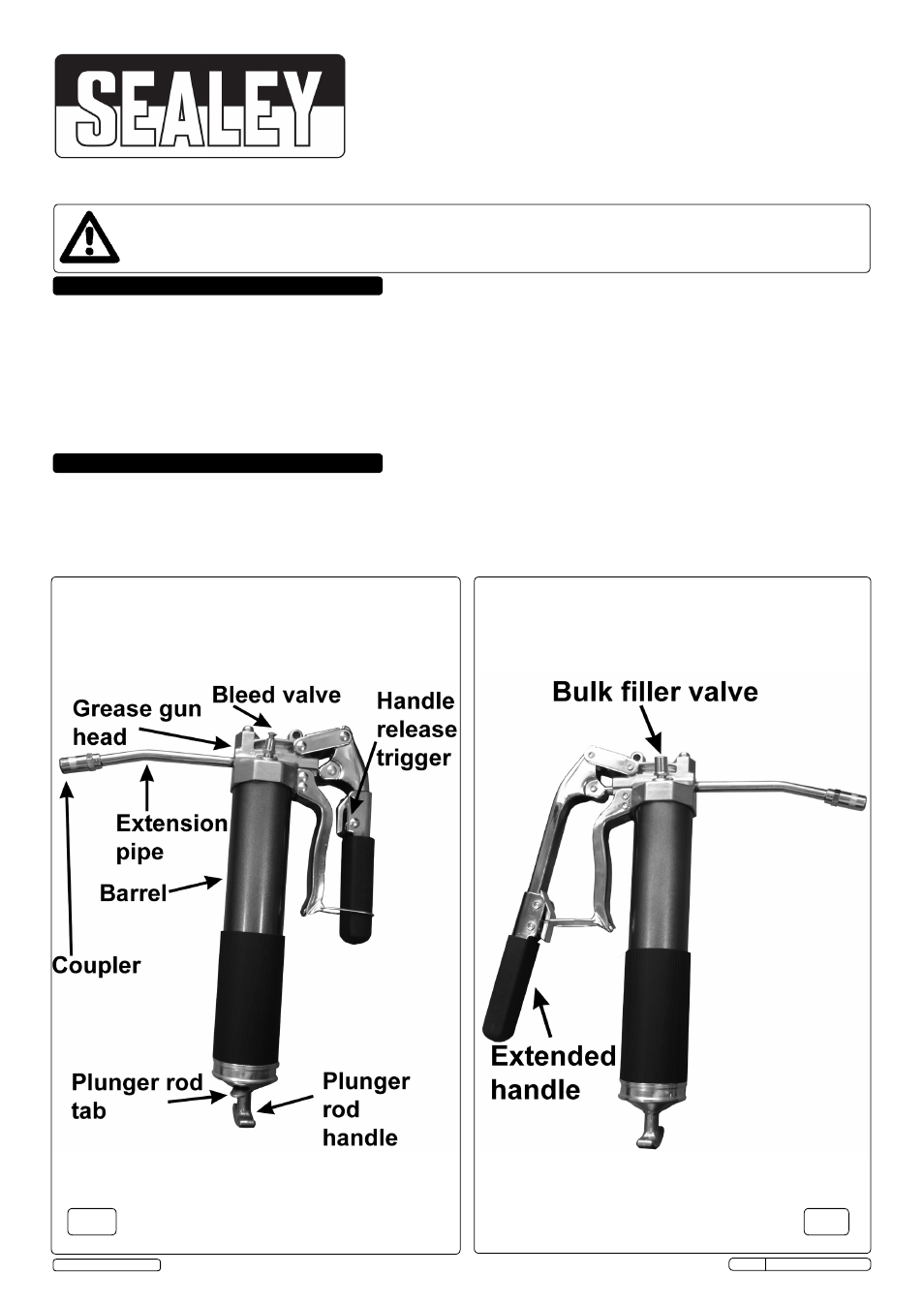 SEALEY

Grease gun head

Bleed valve

Handle release trigger

Extension pipe

Barrel

Coupler

Plunger rod tab

Plunger rod handle

Bulk filler valve

Extended handle