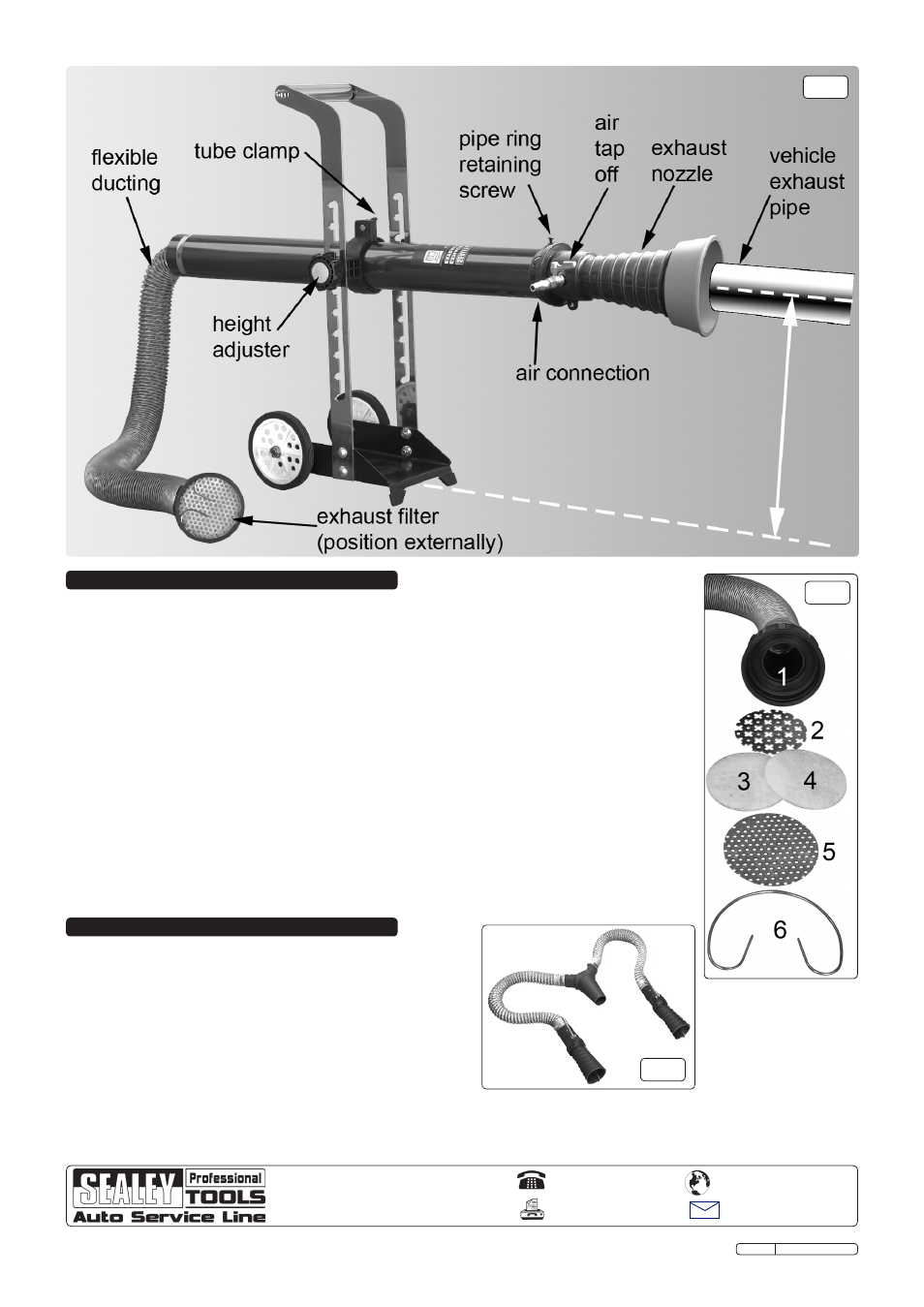 flexible ducting

tube clamp

pipe ring retaining screw

air tap off

exhaust nozzle

vehicle exhaust pipe

height adjuster

air connection

exhaust filter (position externally)

1

2

3

4

5

6

SEALEY Professional TOOLS Auto Service Line