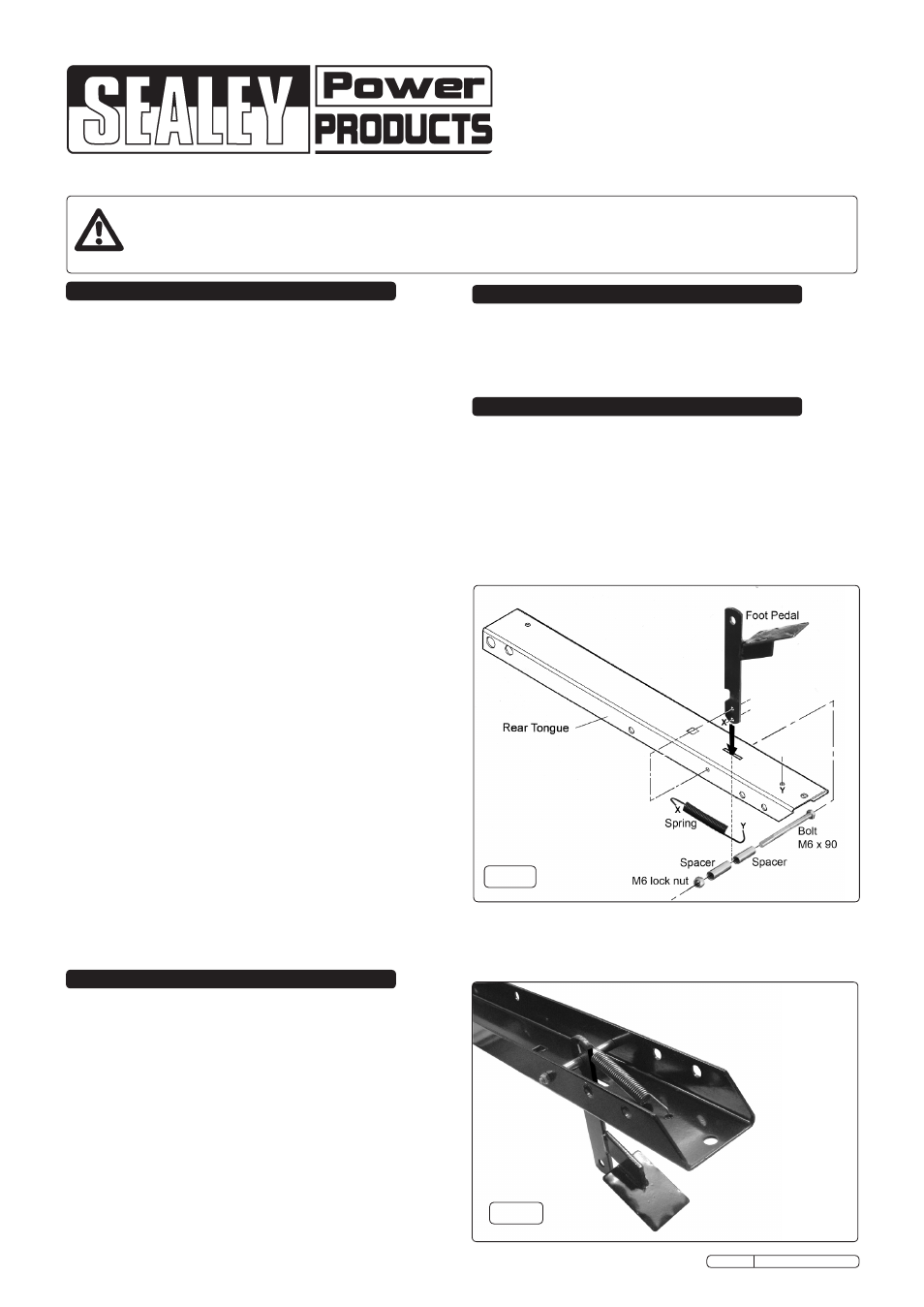 SEALEY Power PRODUCTS

Foot Pedal

Rear Tongue

X

Y

X

Spring

Y

Bolt
M6 x 90

Spacer

Spacer

M6 lock nut