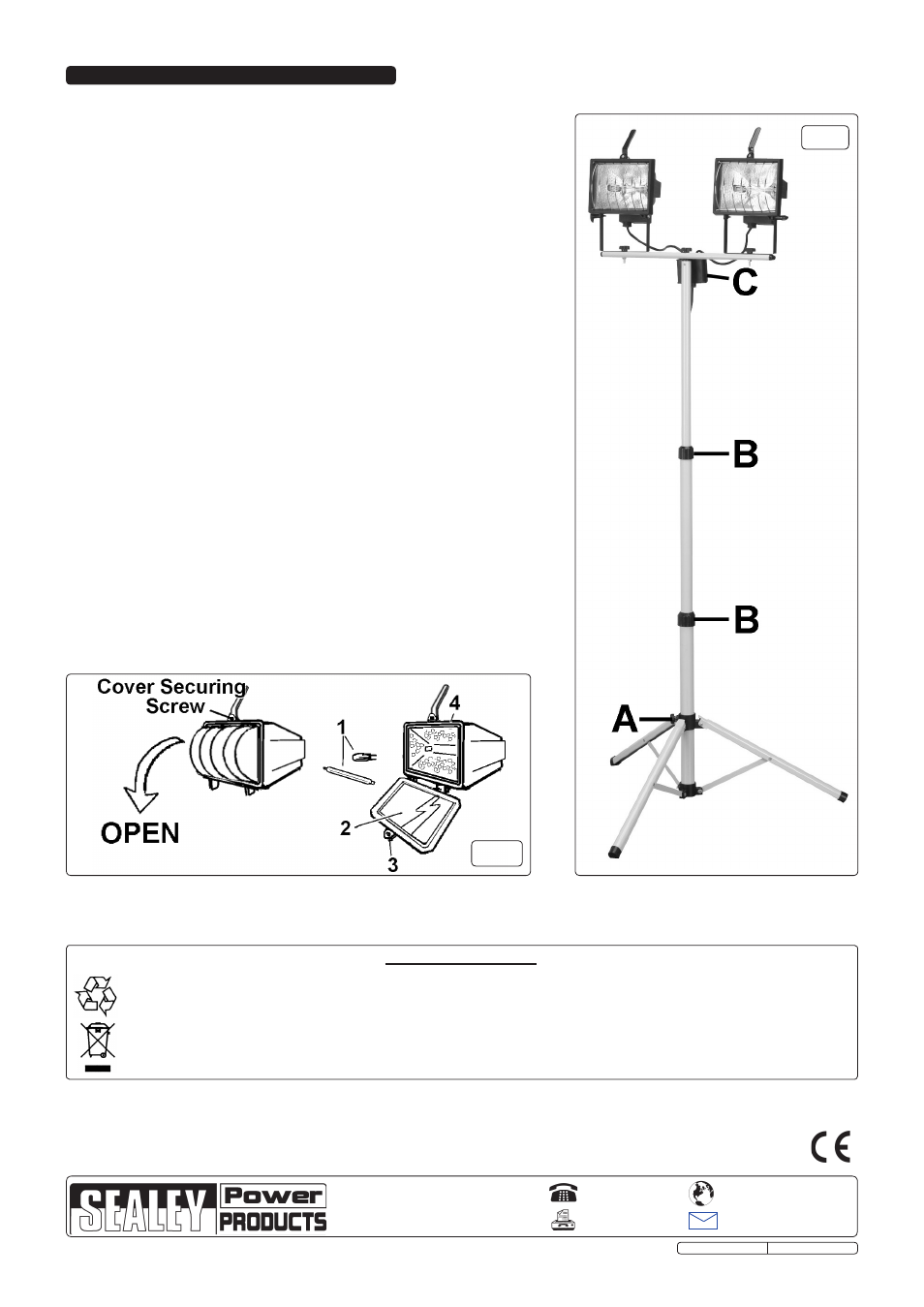 C

B

B

A

Cover Securing Screw

OPEN

1

4

2

3

SEALEY Power PRODUCTS