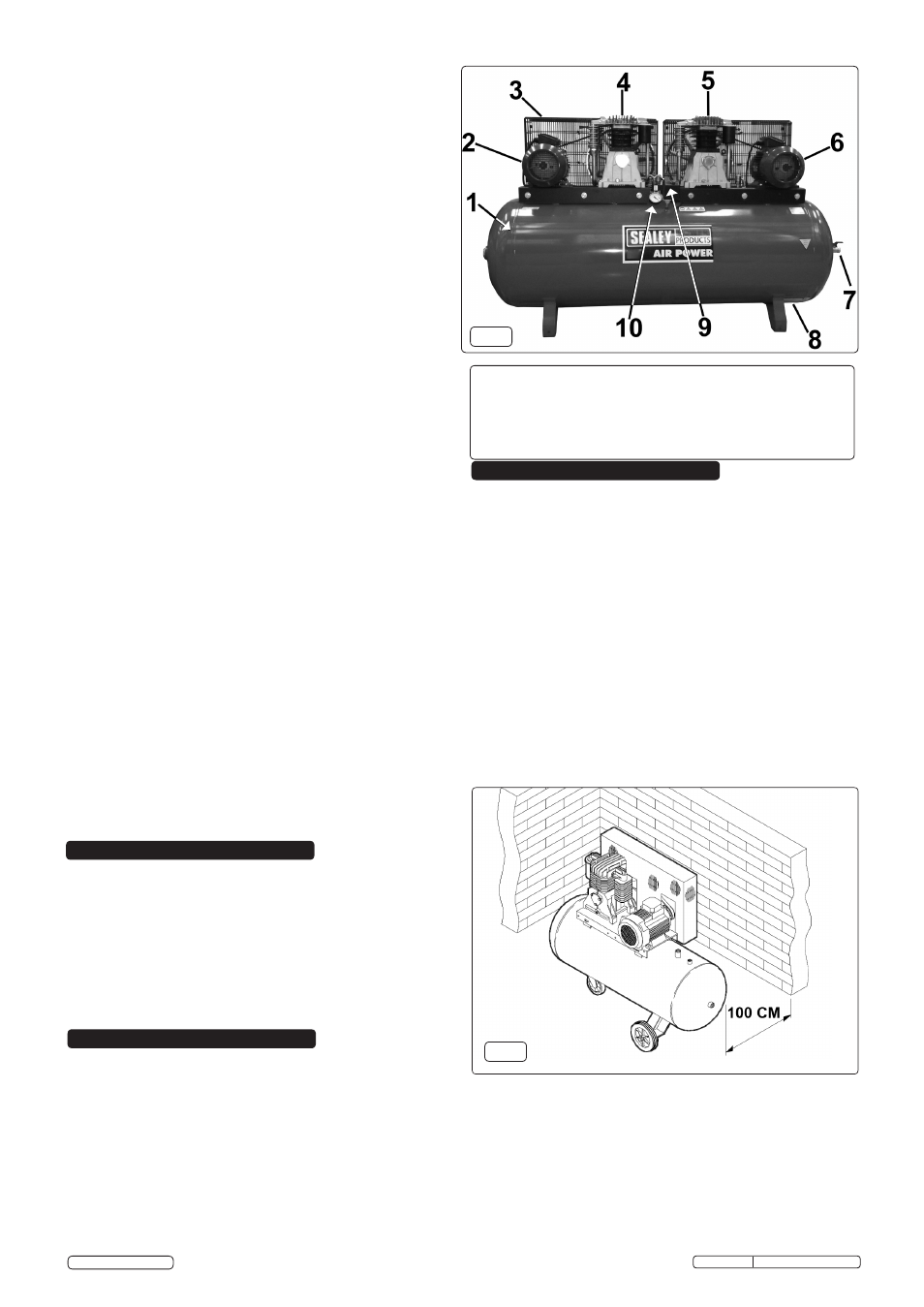 3
4
5
2
6
1
SEALEY PRODUCTS
AIR POWER
7
10
9
8

100 CM