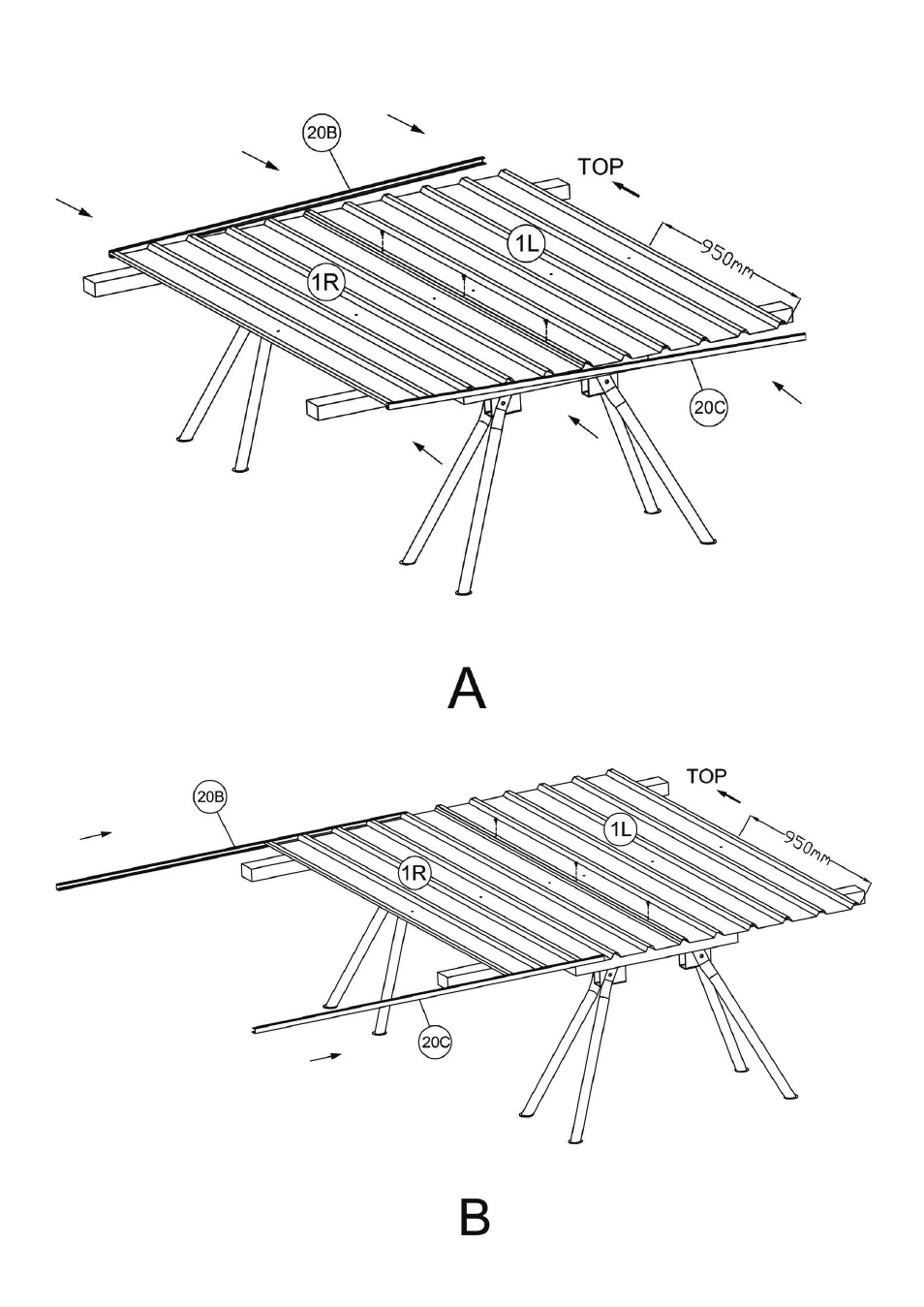 20B

TOP

1L

950mm

1R

20C

A

20B

TOP

1L

950mm

1R

20C

B