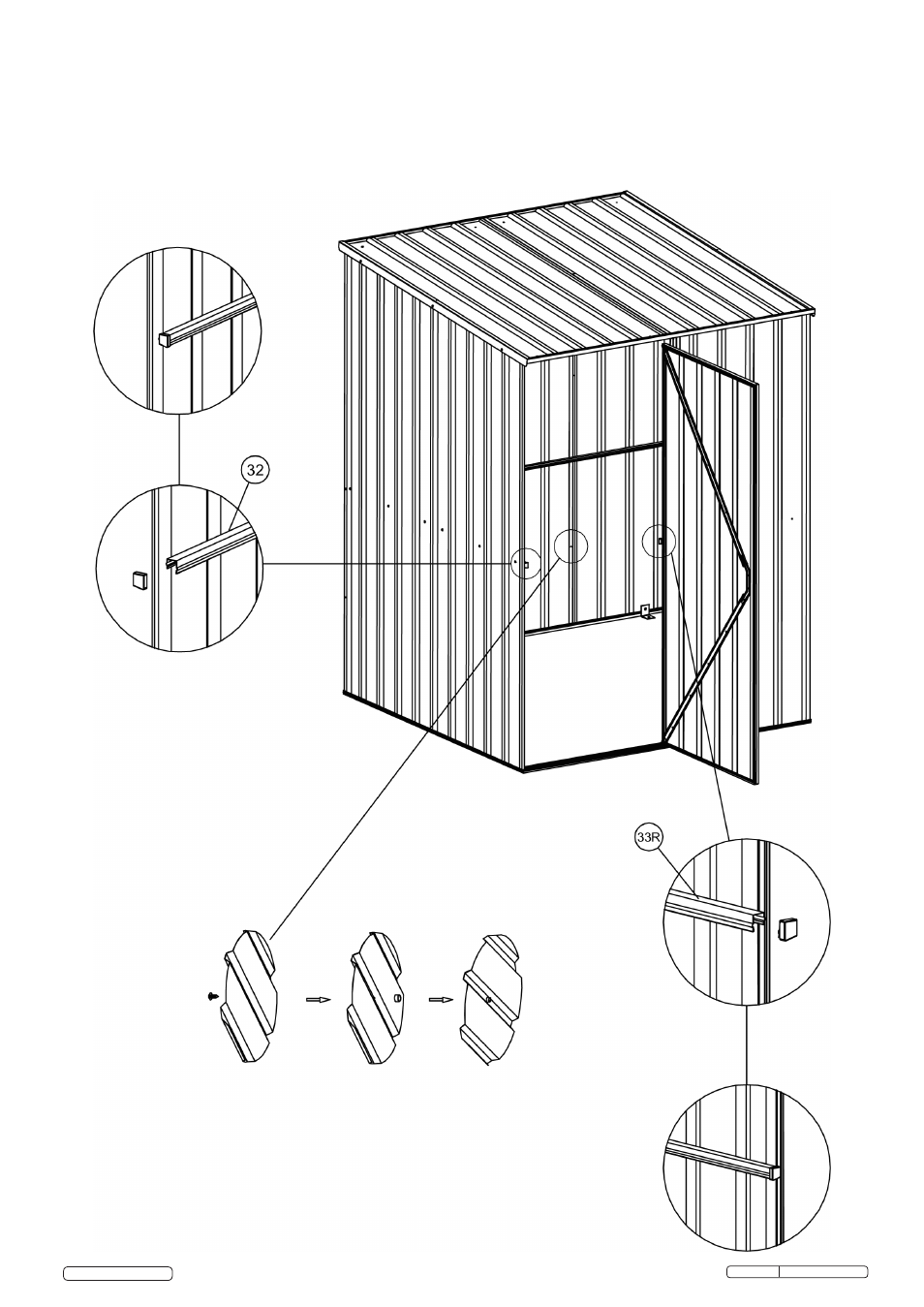 32

33R