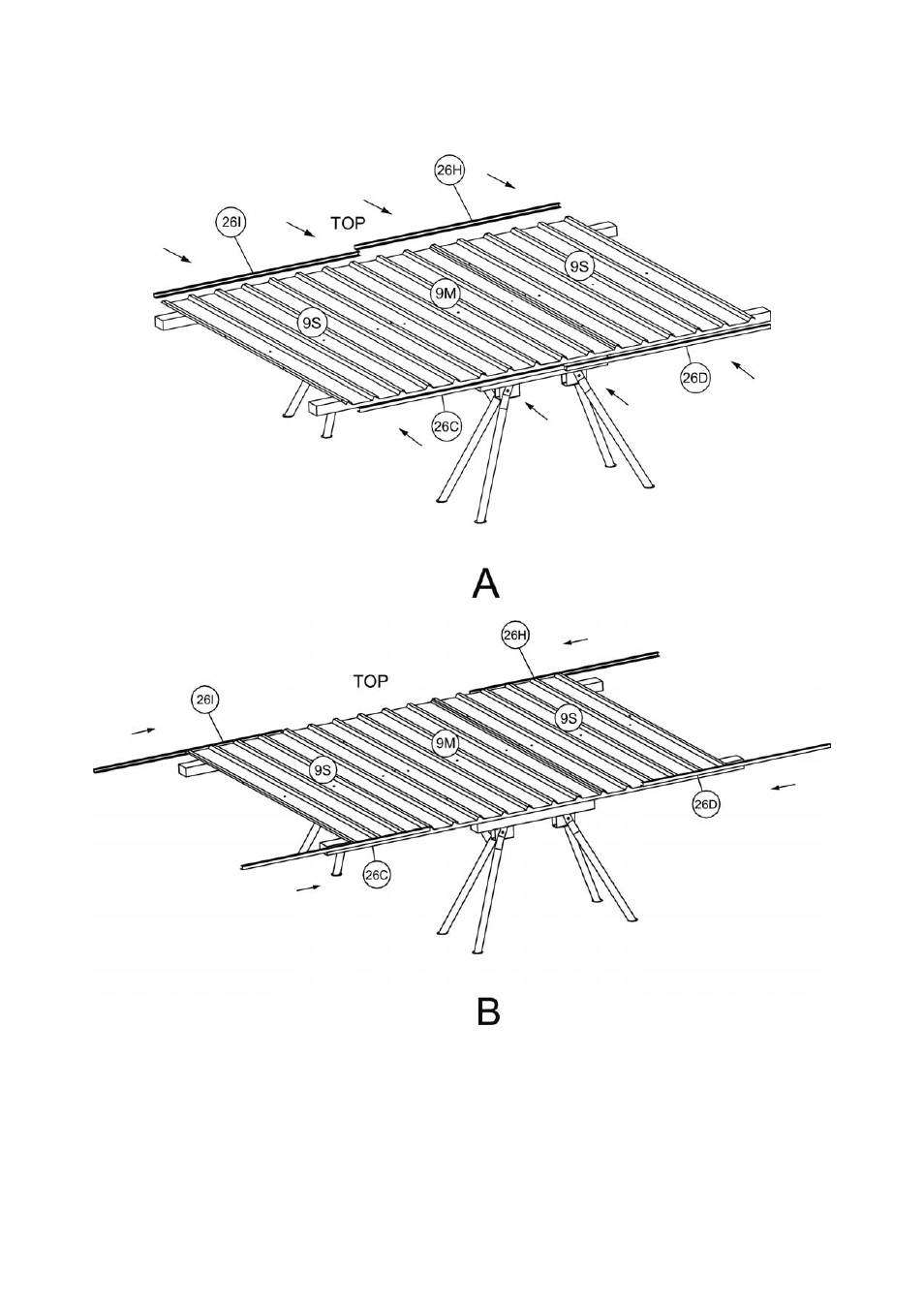 26H
26I
TOP
9S
9M
9S
26D
26C

A

26H
TOP
26I
9S
9M
9S
26D
26C

B