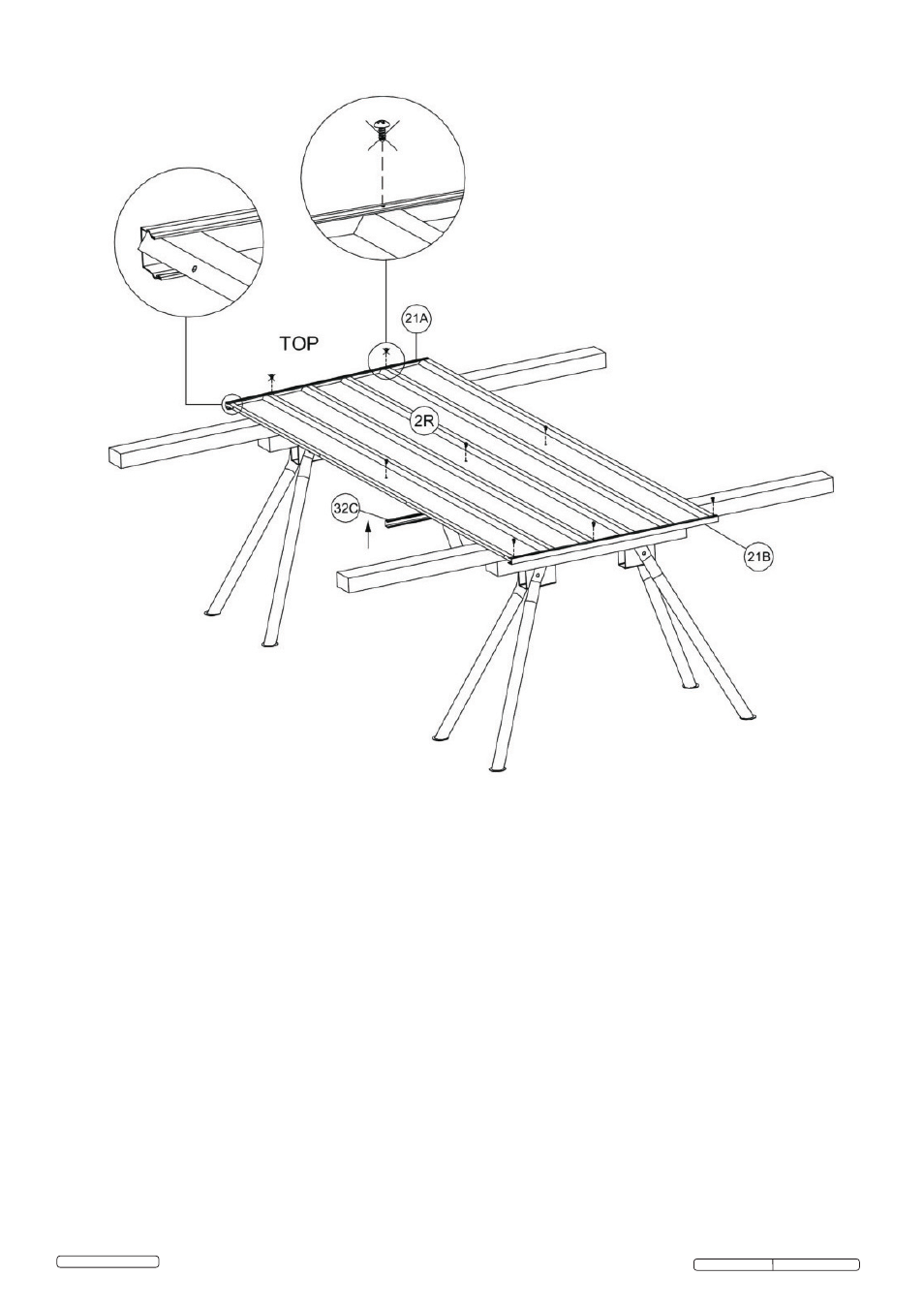 TOP

21A

2R

32C

21B