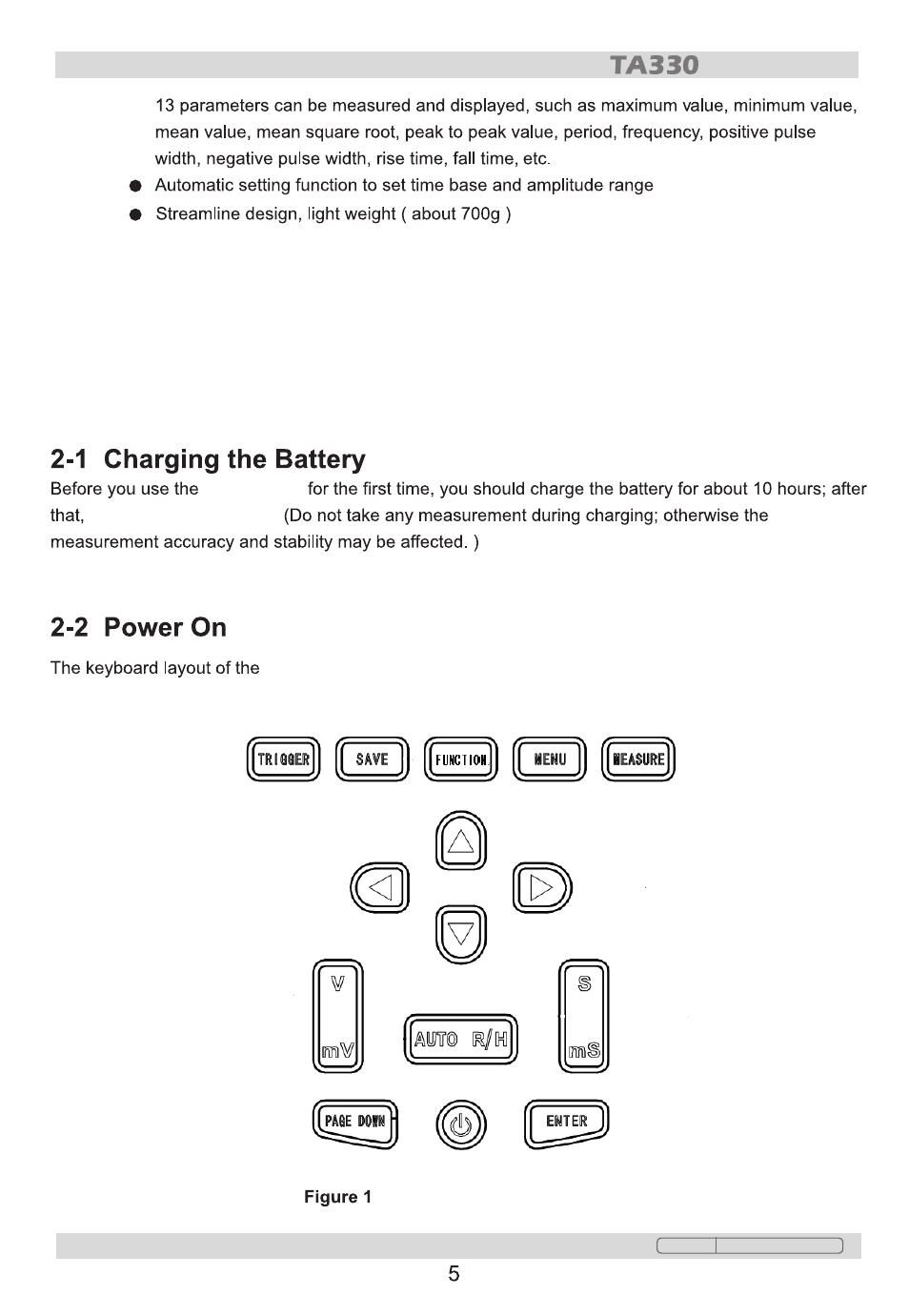 TA330

13 parameters can be measured and displayed, such as maximum value, minimum value, mean value, mean square root, peak to peak value, period, frequency, positive pulse width, negative pulse width, rise time, fall time, etc.

● Automatic setting function to set time base and amplitude range

● Streamline design, light weight ( about 700g )

2-1 Charging the Battery

Before you use the for the first time, you should charge the battery for about 10 hours; after that, (Do not take any measurement during charging; otherwise the measurement accuracy and stability may be affected. )

2-2 Power On

The keyboard layout of the

TRIGGER SAVE FUNCTION MENU MEASURE

V

mV

AUTO R/H

S

mS

PAGE DOWN ENTER

Figure 1

5