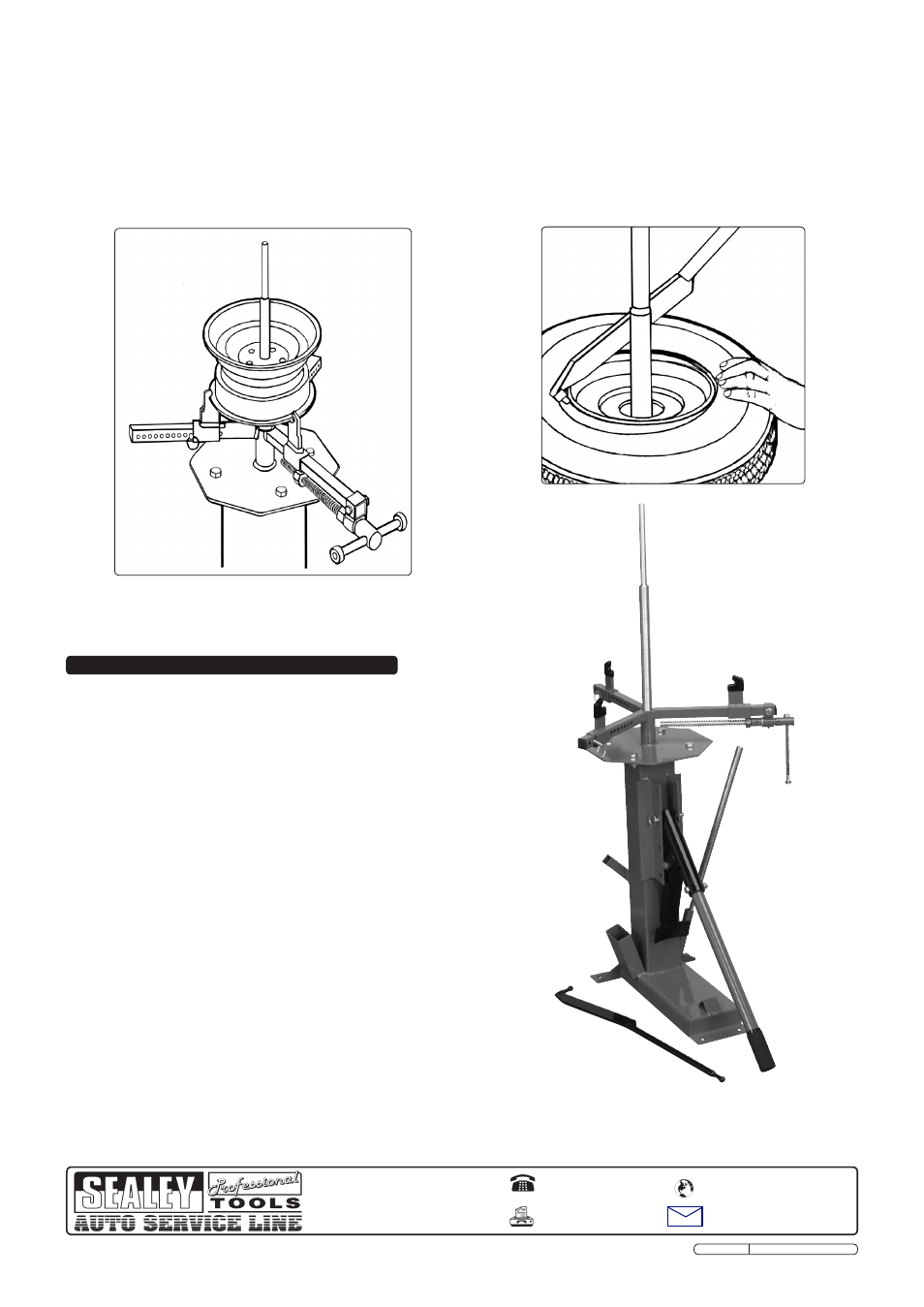 SEALEY Professional TOOLS
AUTO SERVICE LINE