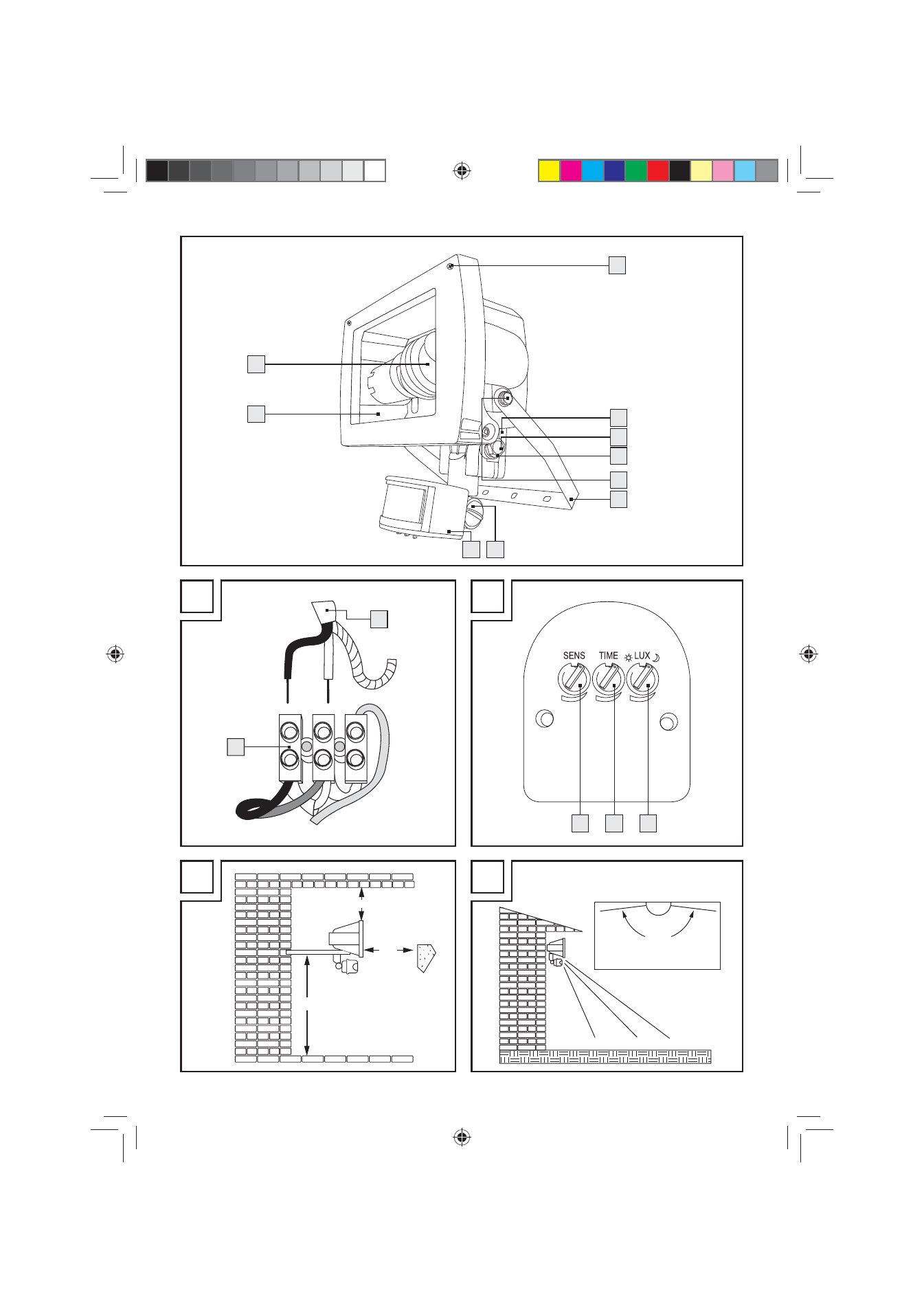 SENS TIME LUX