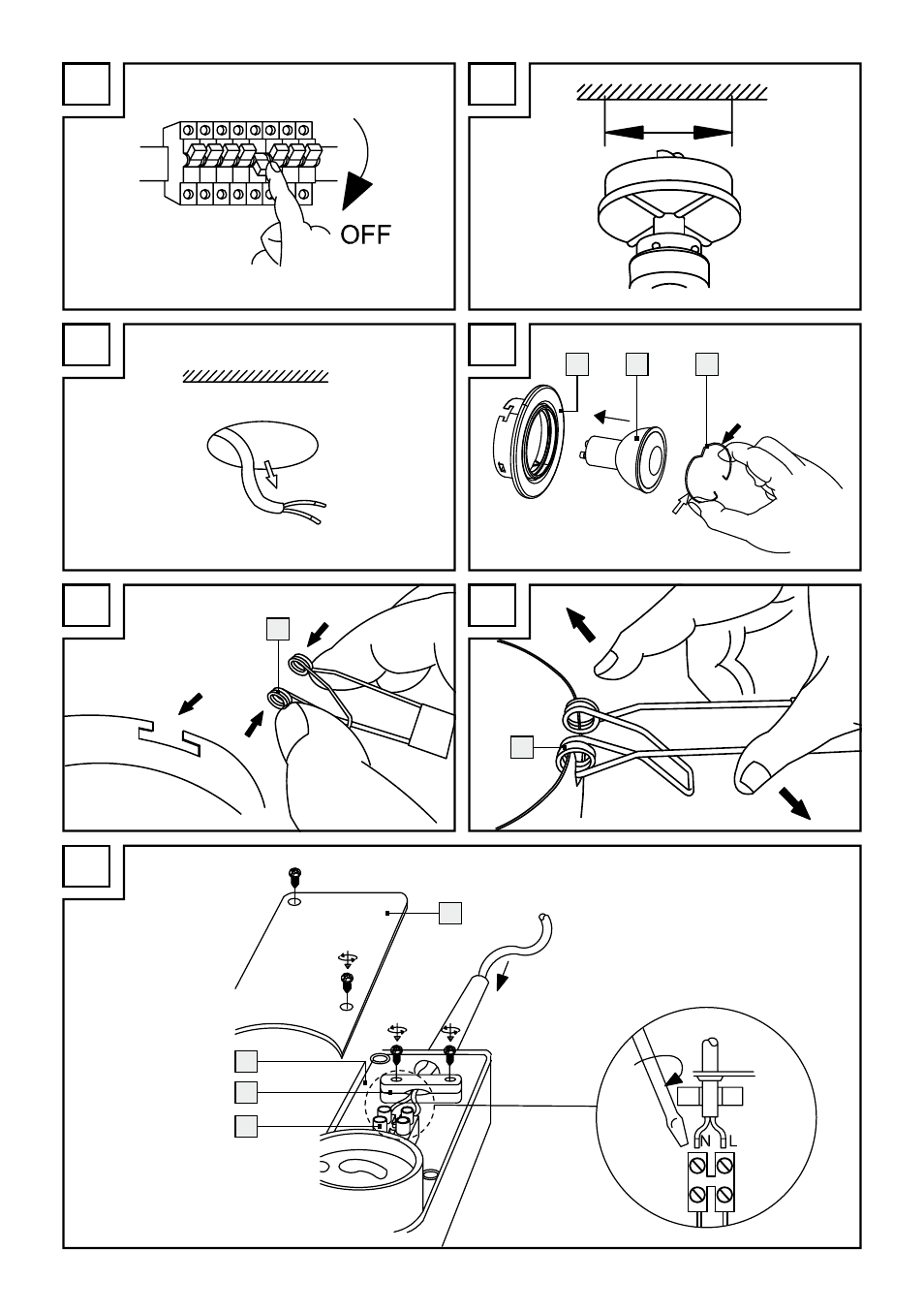 OFF

N L