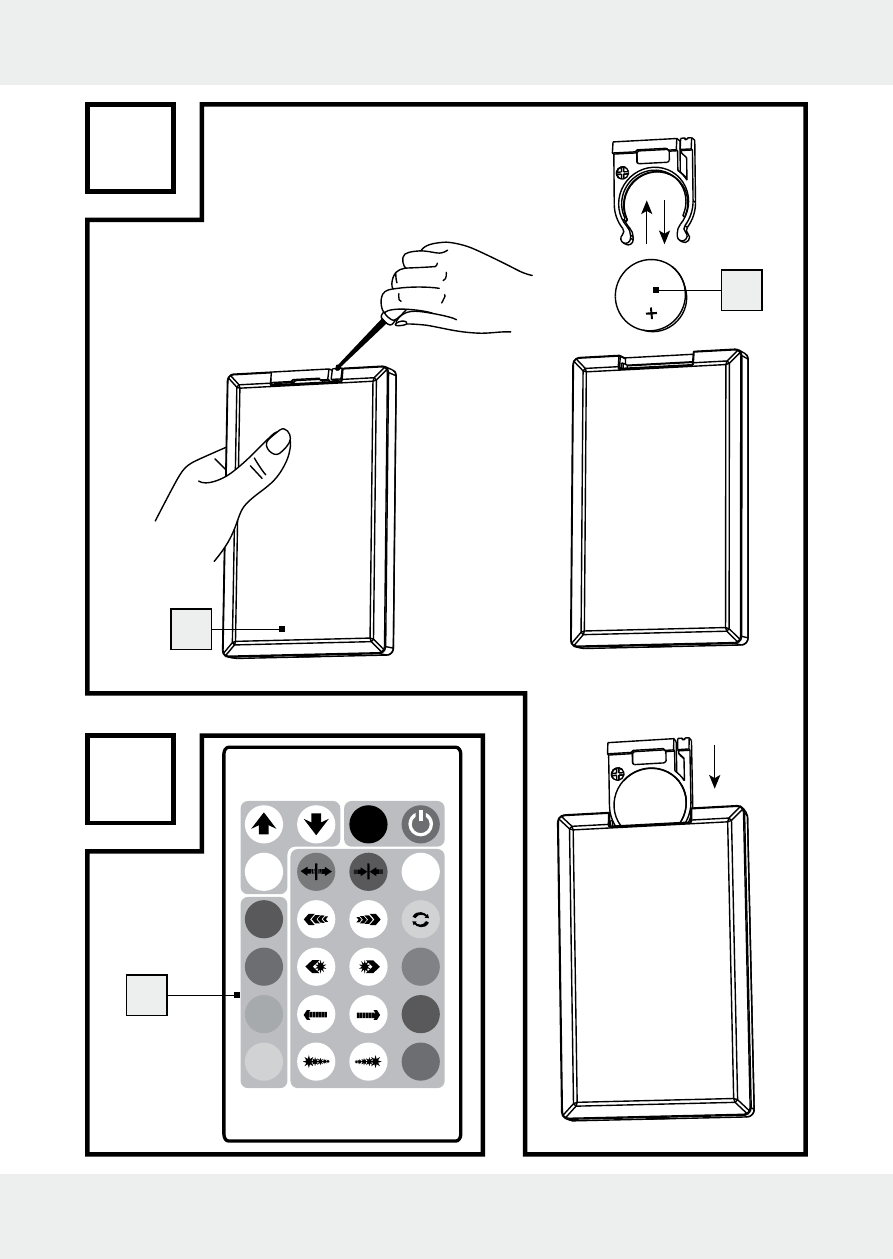 +