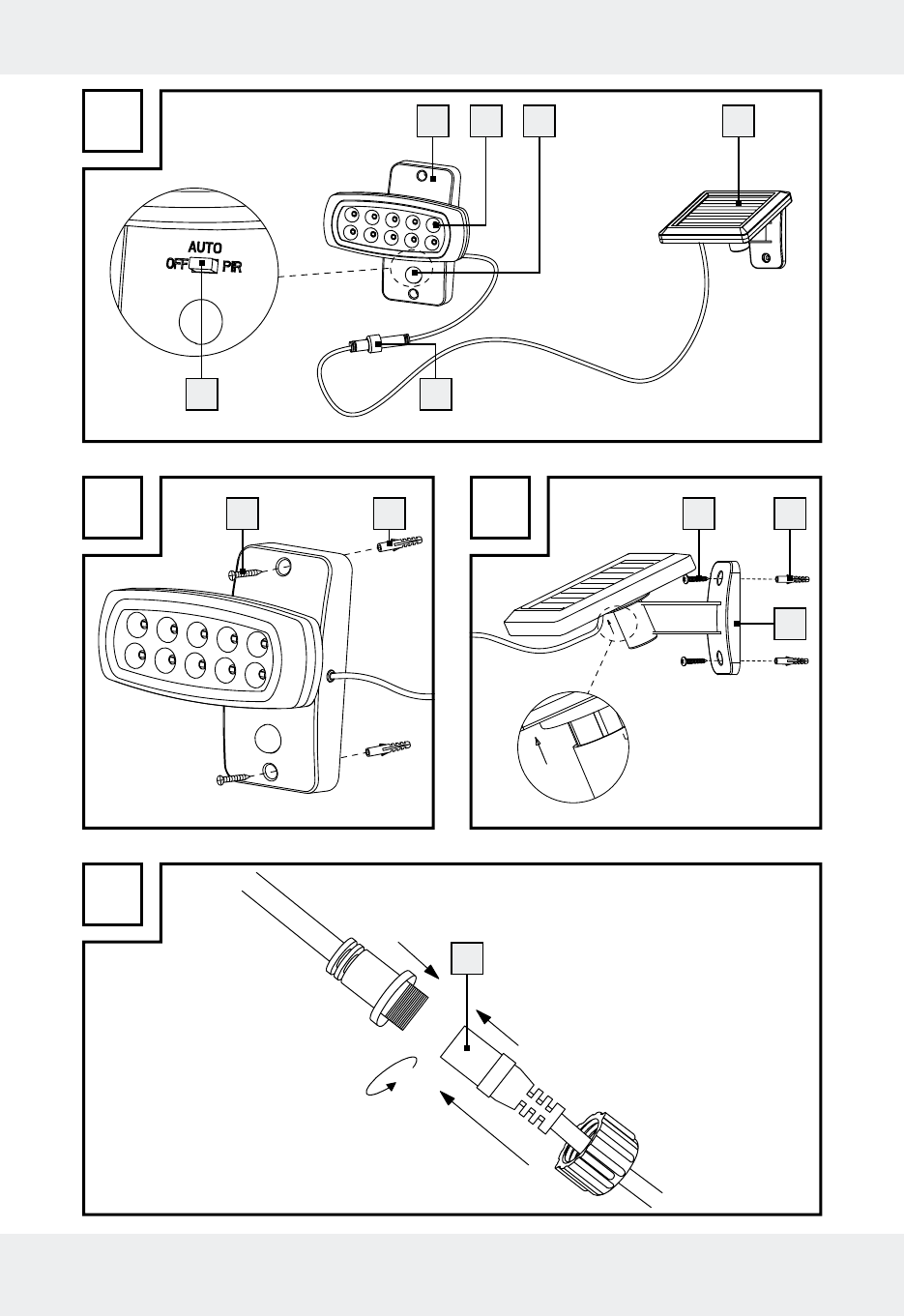 AUTO
OFF PIR