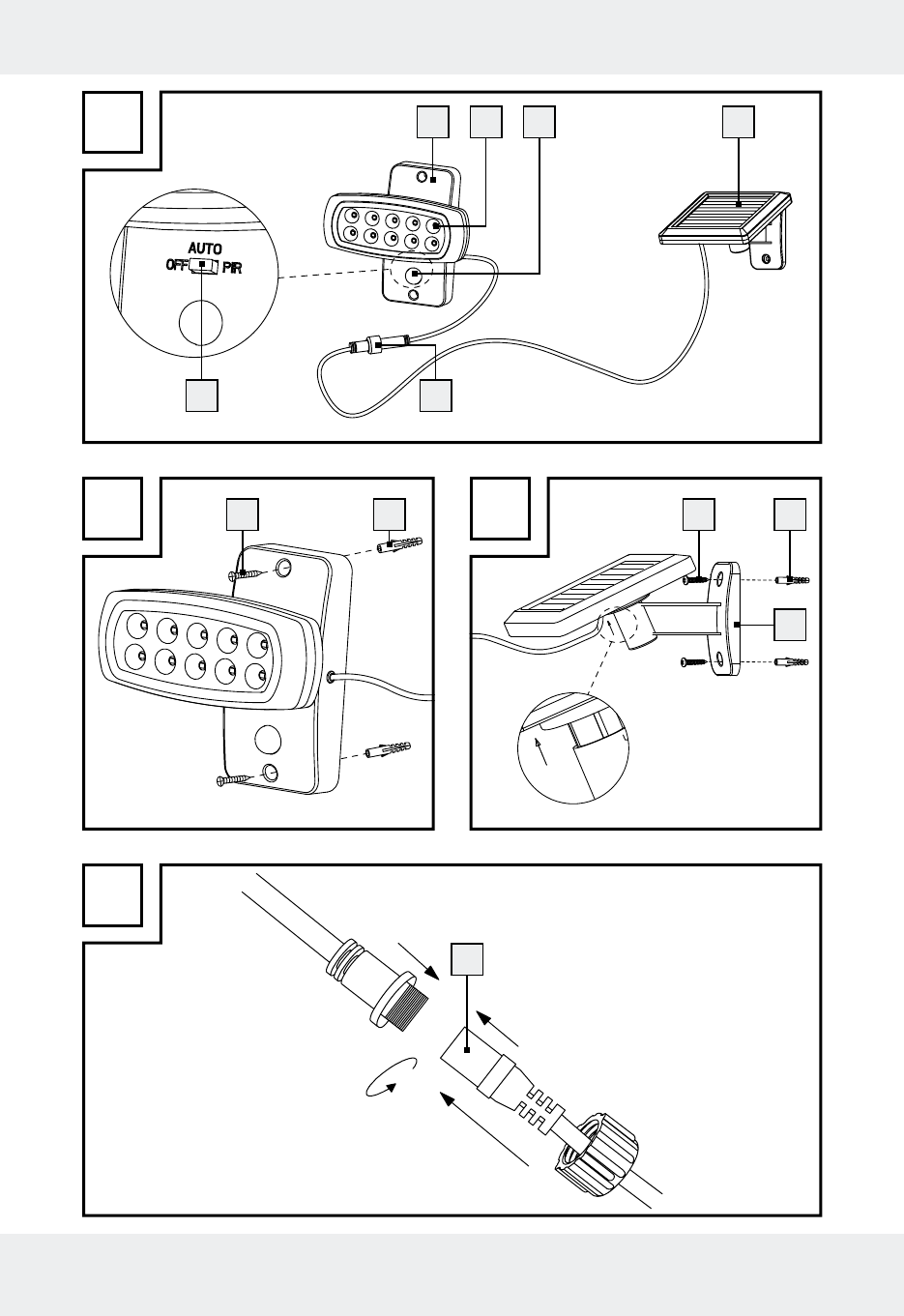 AUTO
OFF PIR