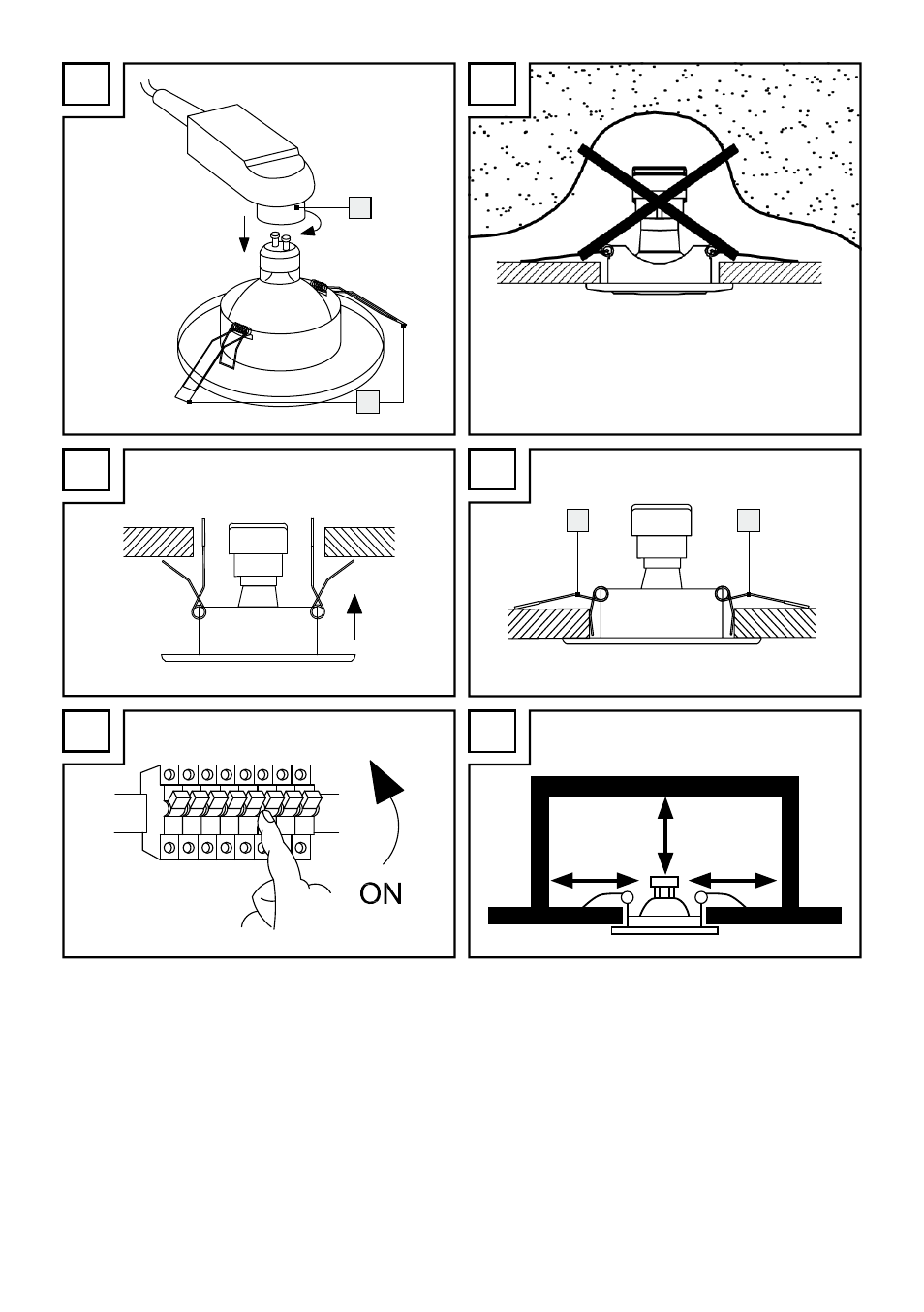 ON