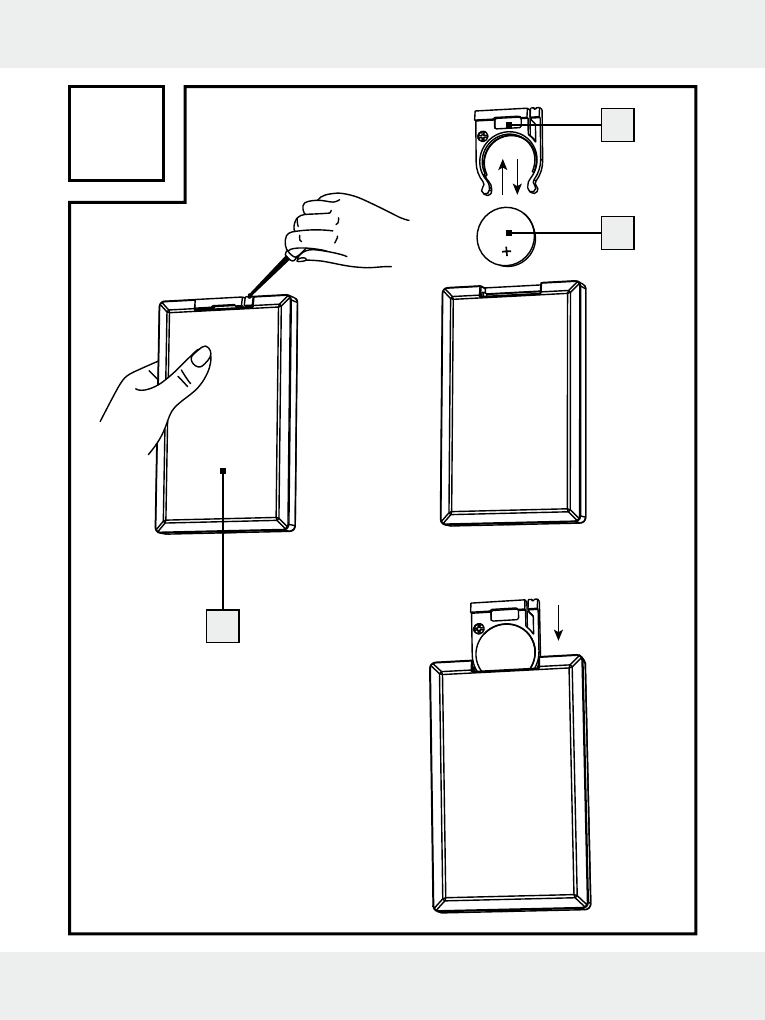 +