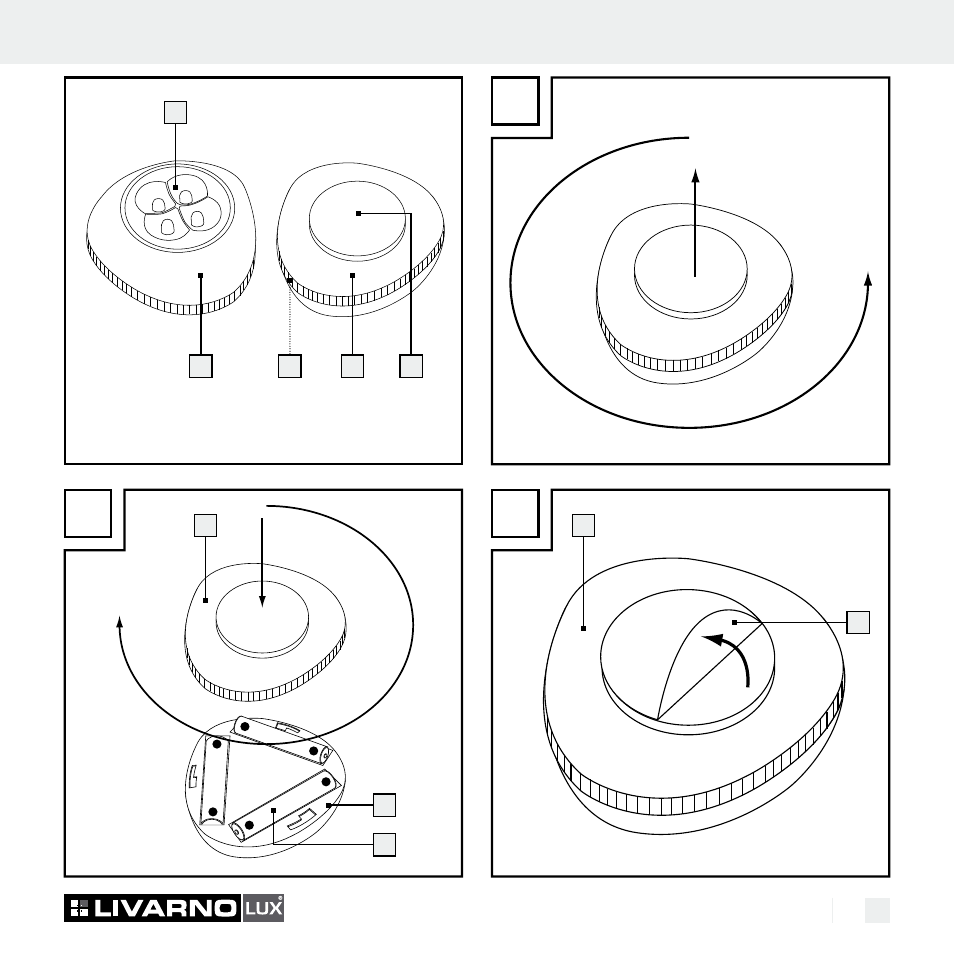 LIVARNO LUX®