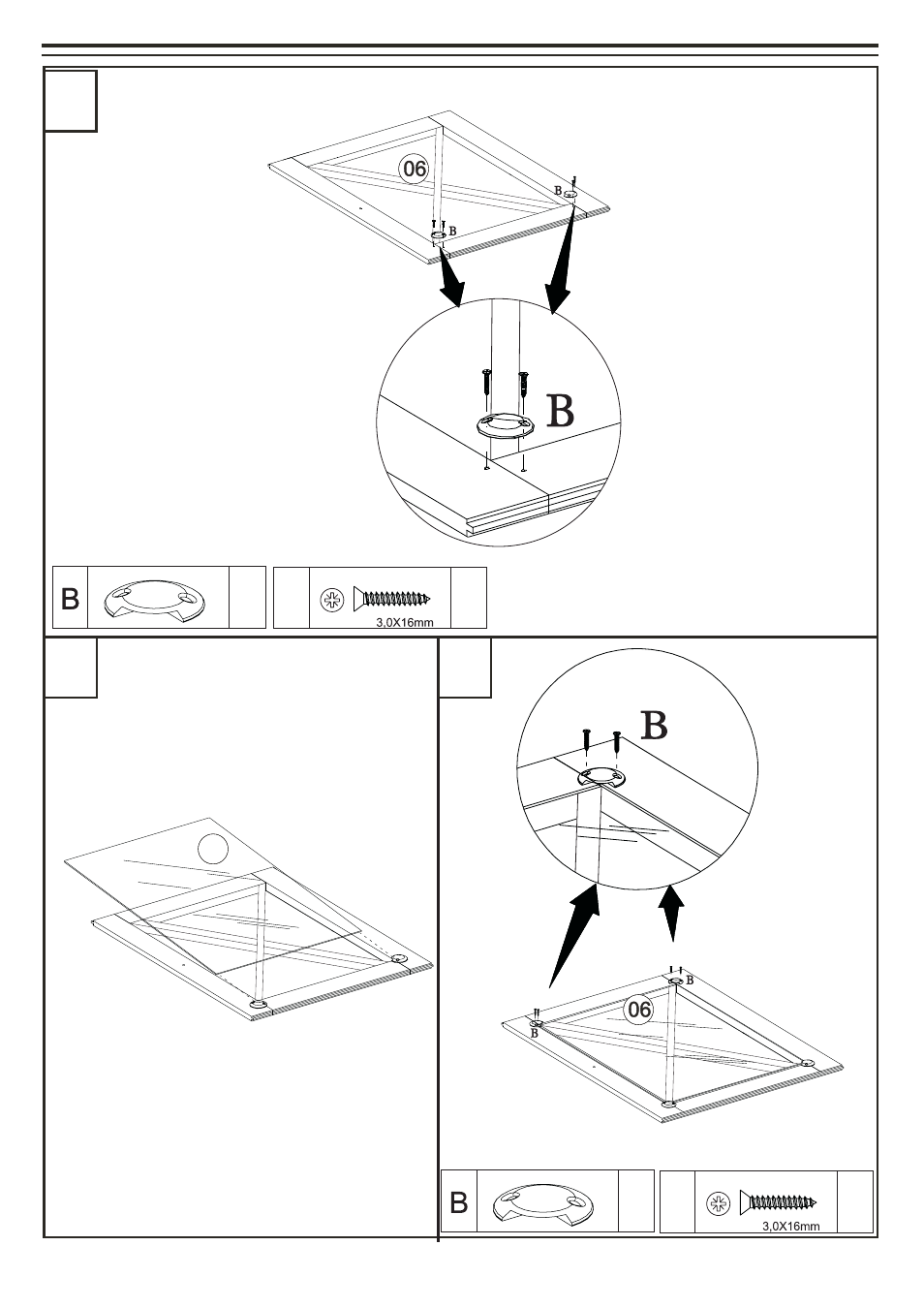 06

B

B

B

B

3,0X16mm

B

06

B

B

B

3,0X16mm