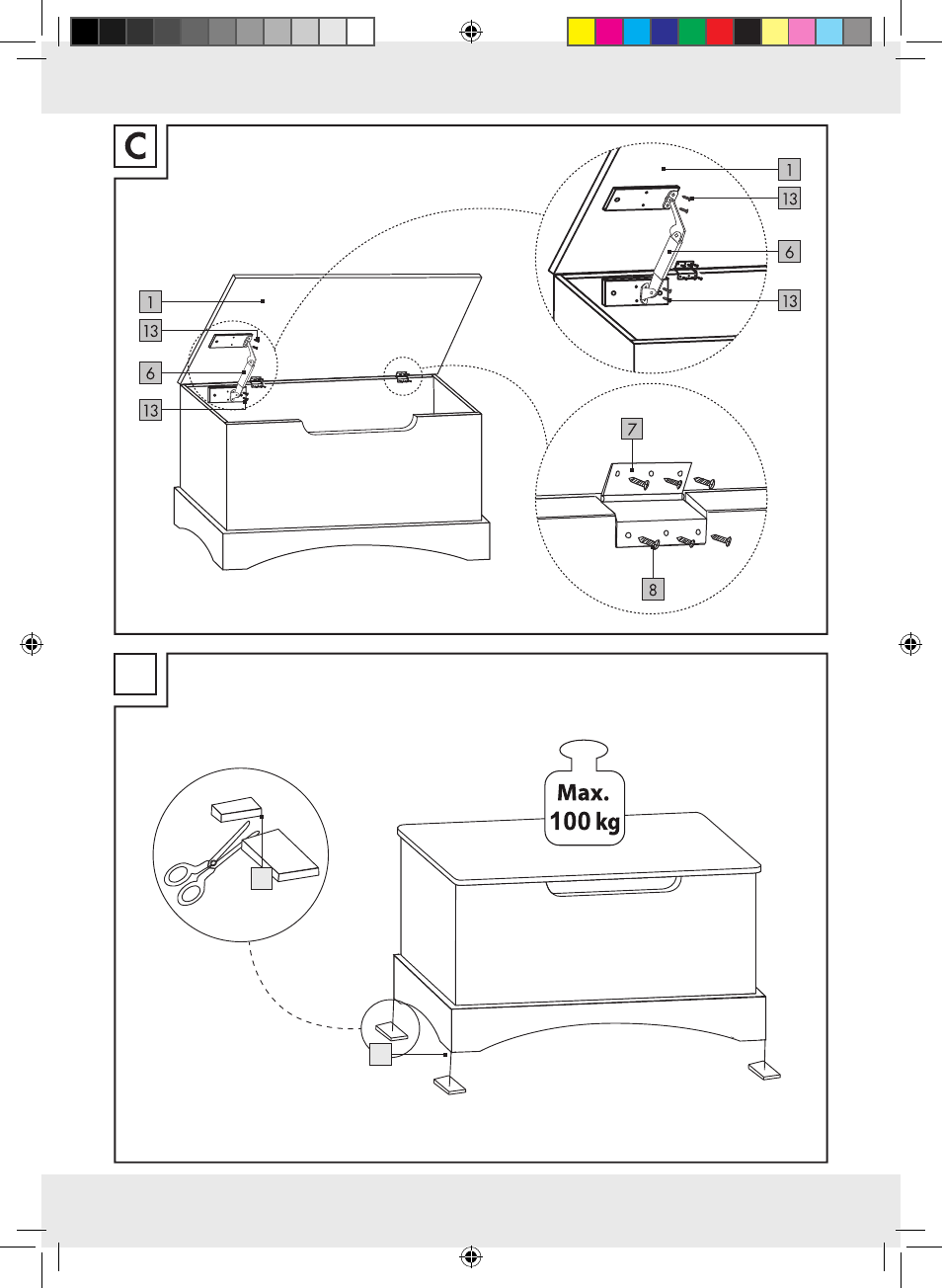 C

1
13
6
13

1
13
6
13

7
8

Max.
100 kg