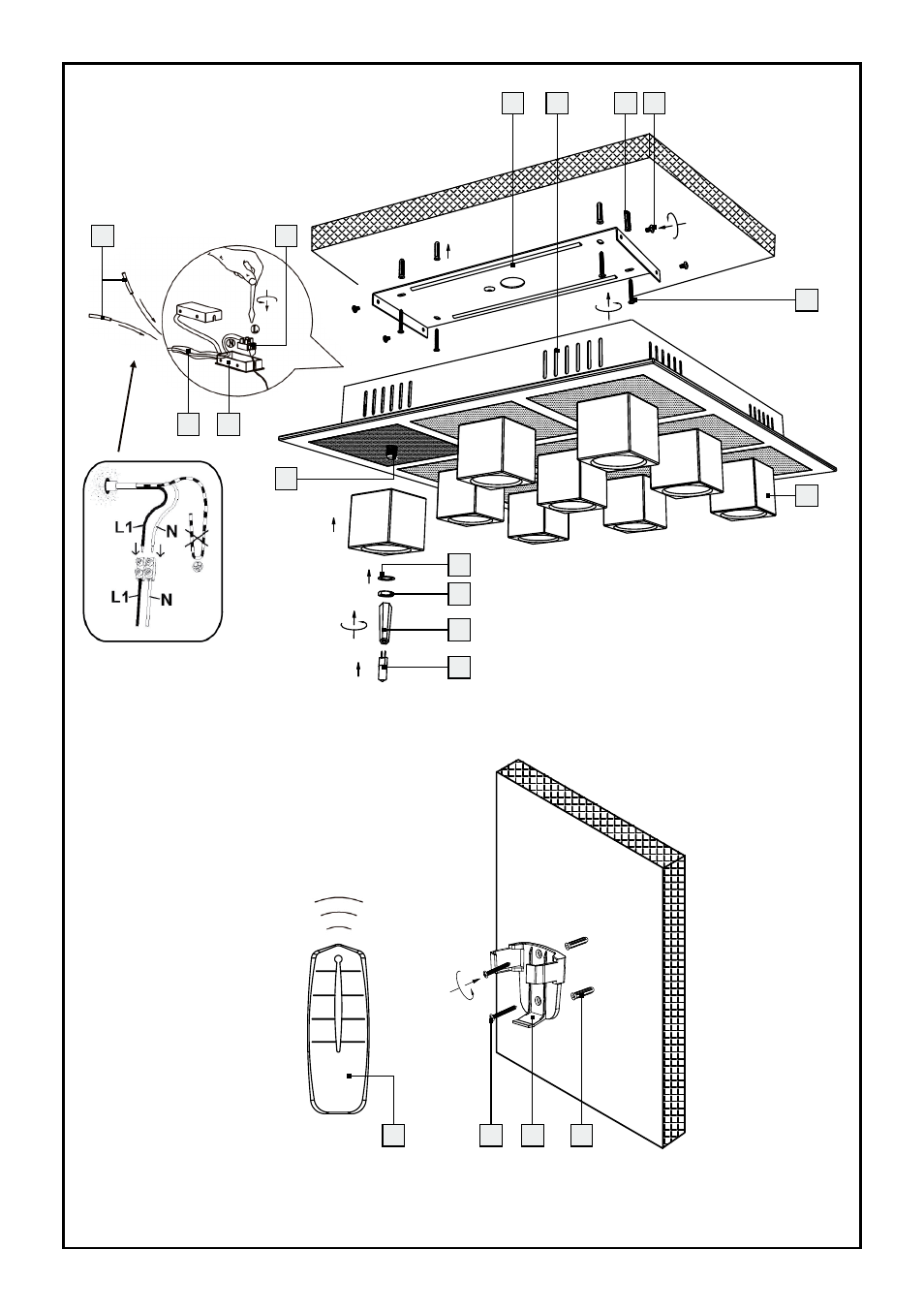 L1
N
L1
N