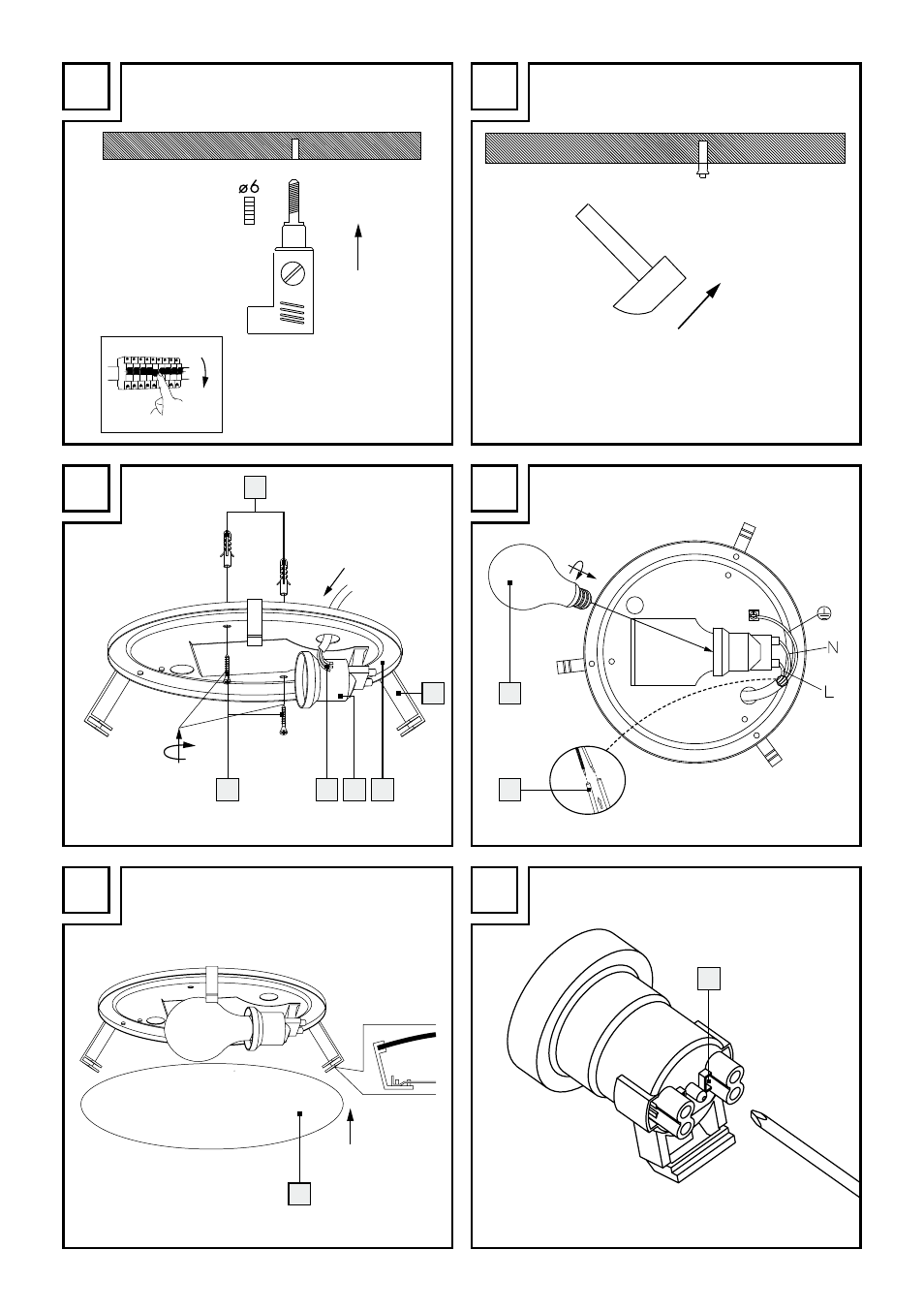 ø6

N

L