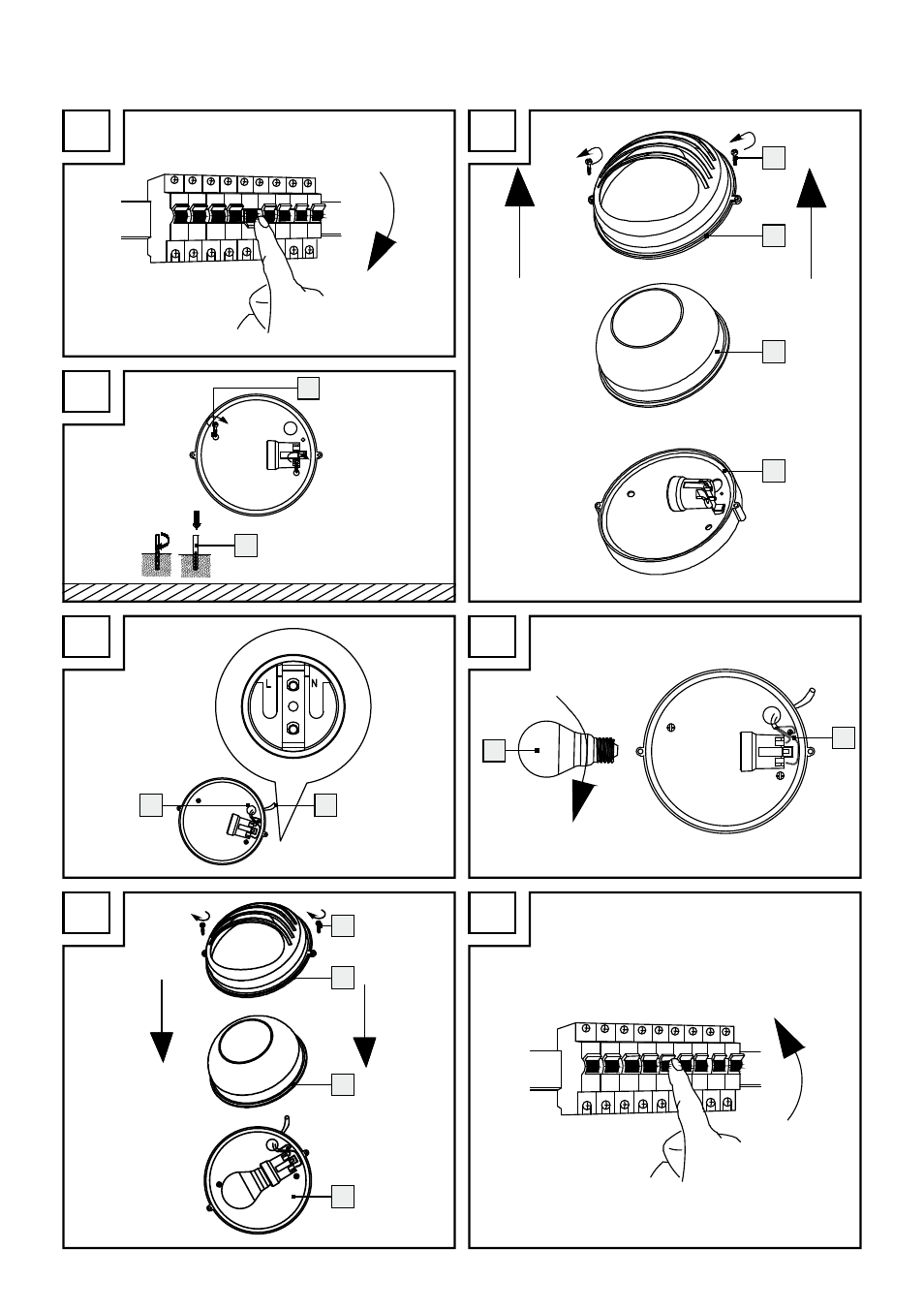 L N