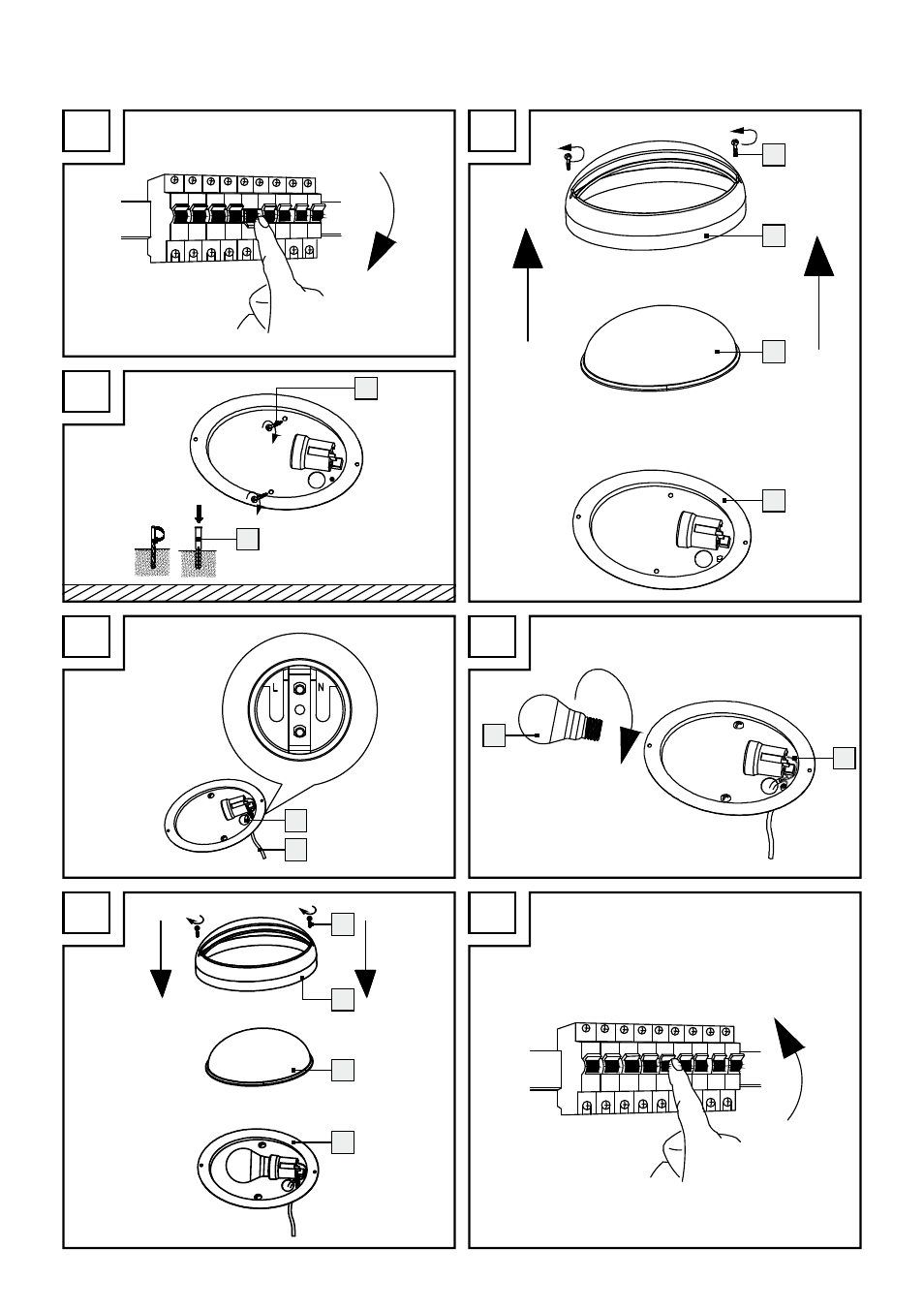 L
N