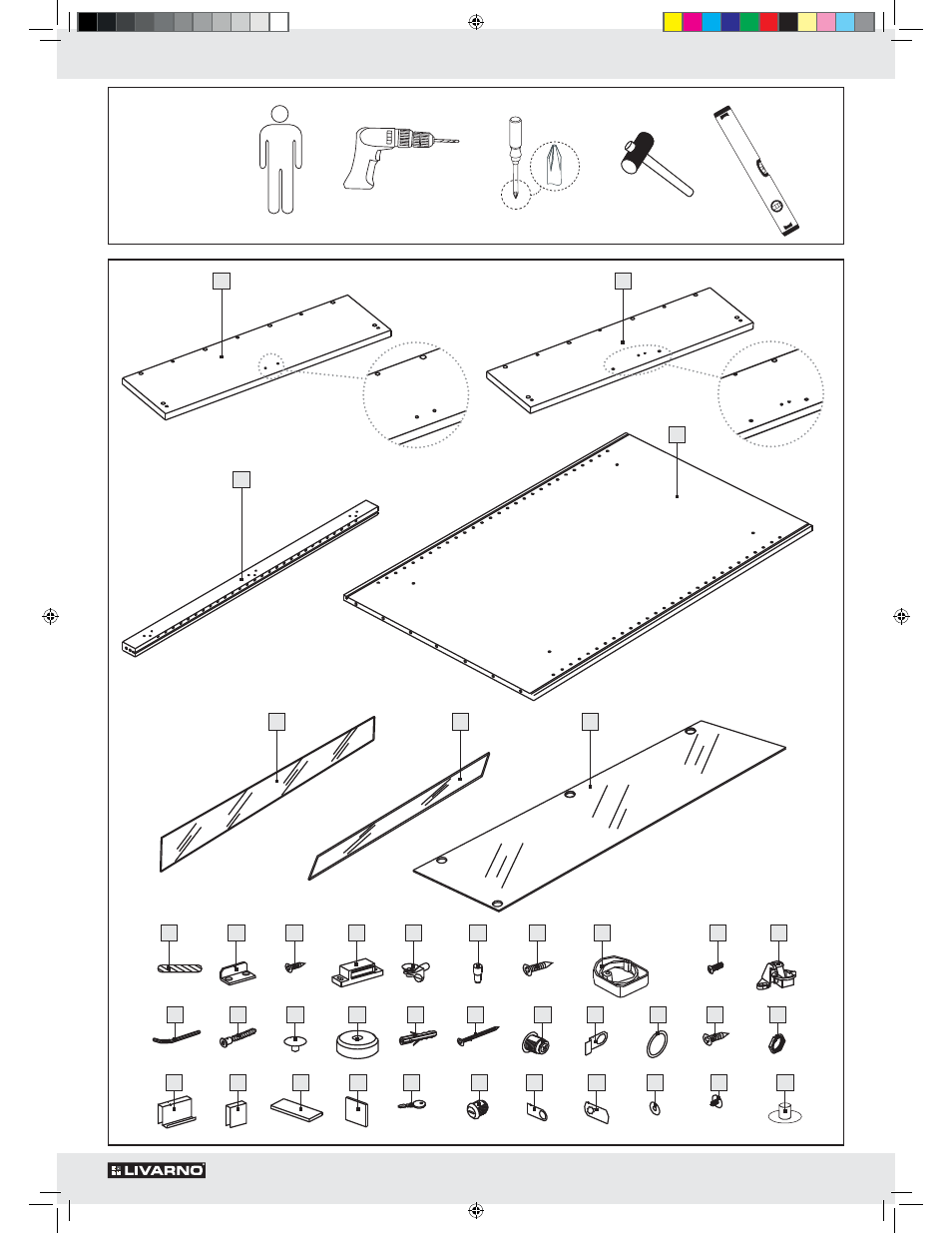 LIVARNO