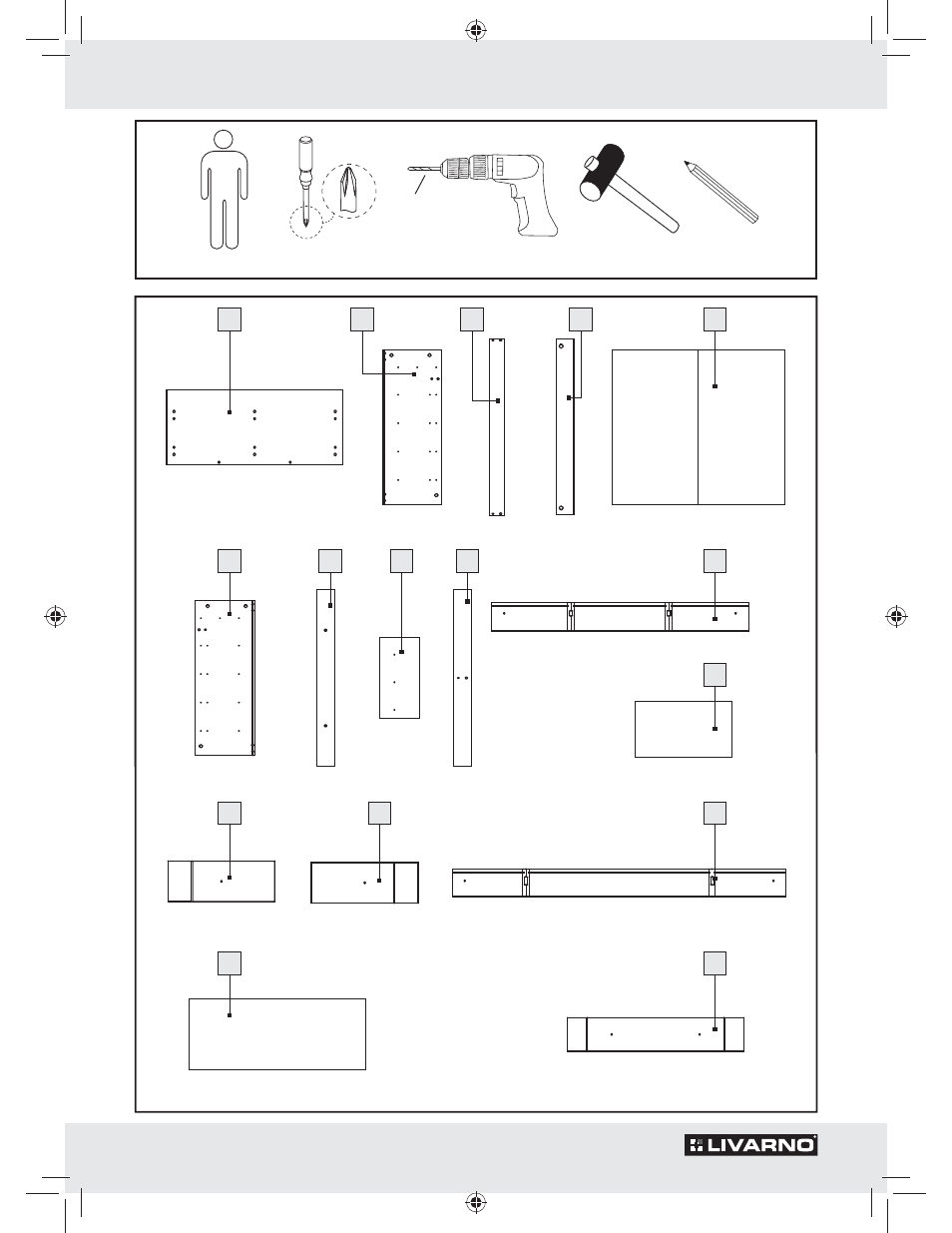 LIVARNO