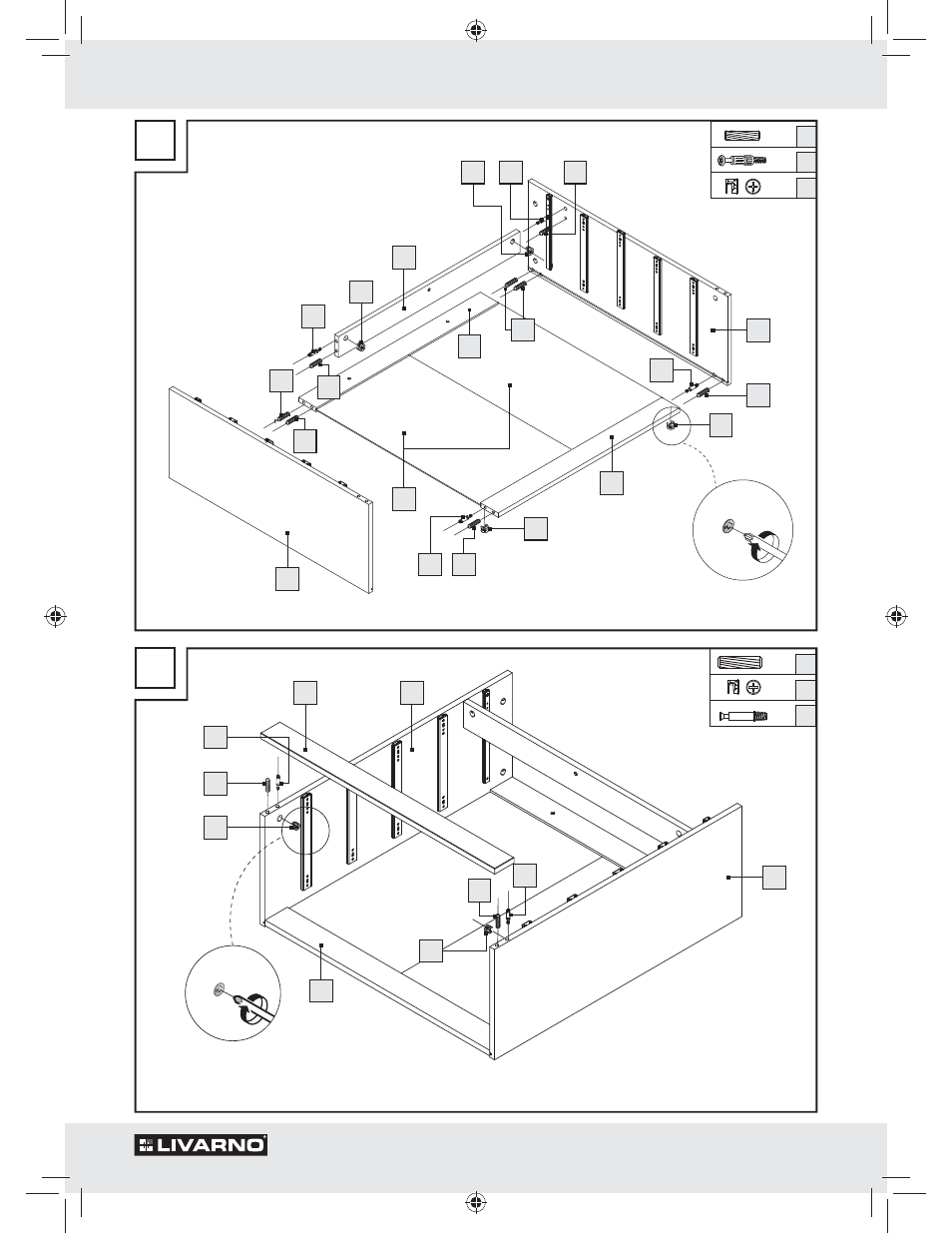 LIVARNO