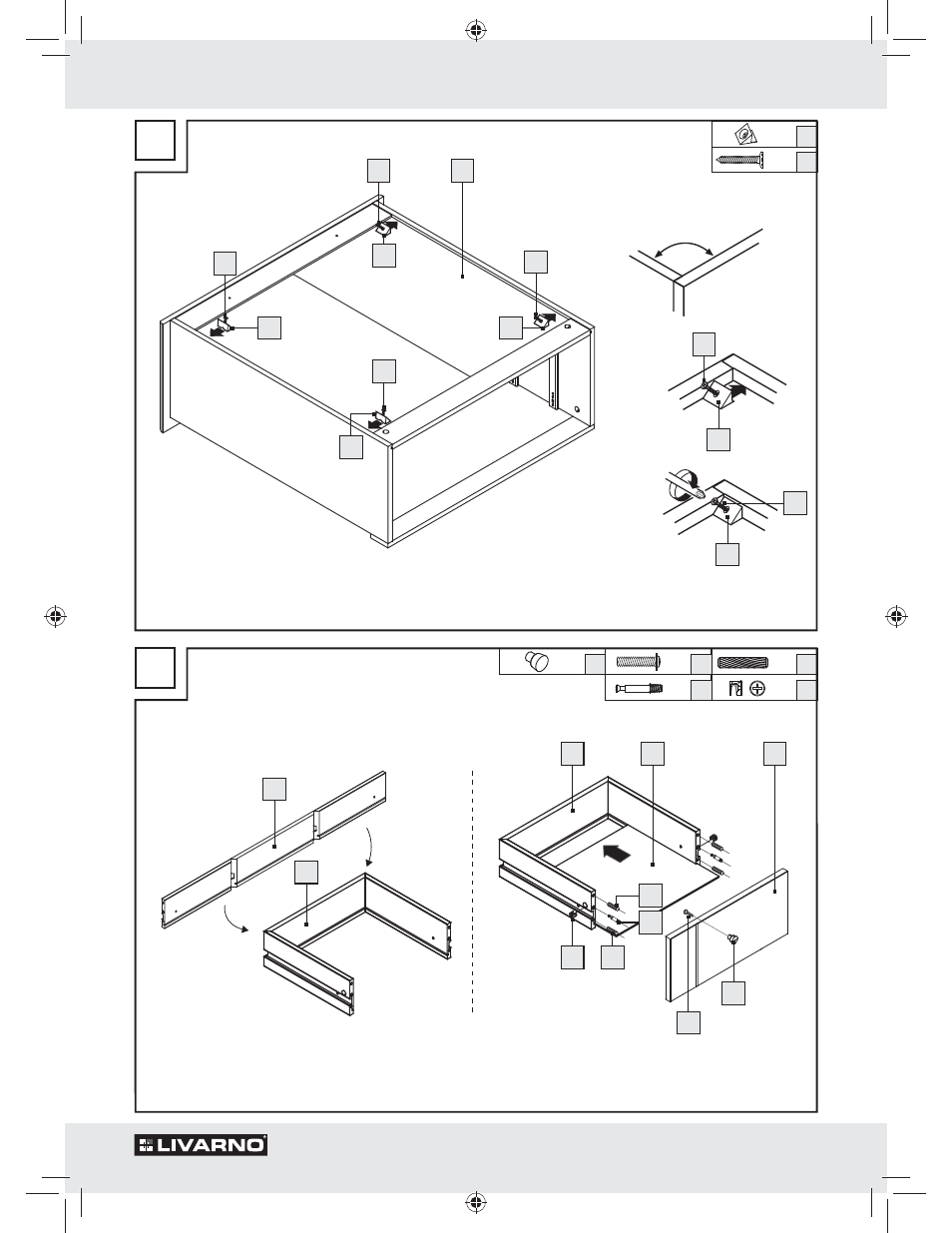 LIVARNO