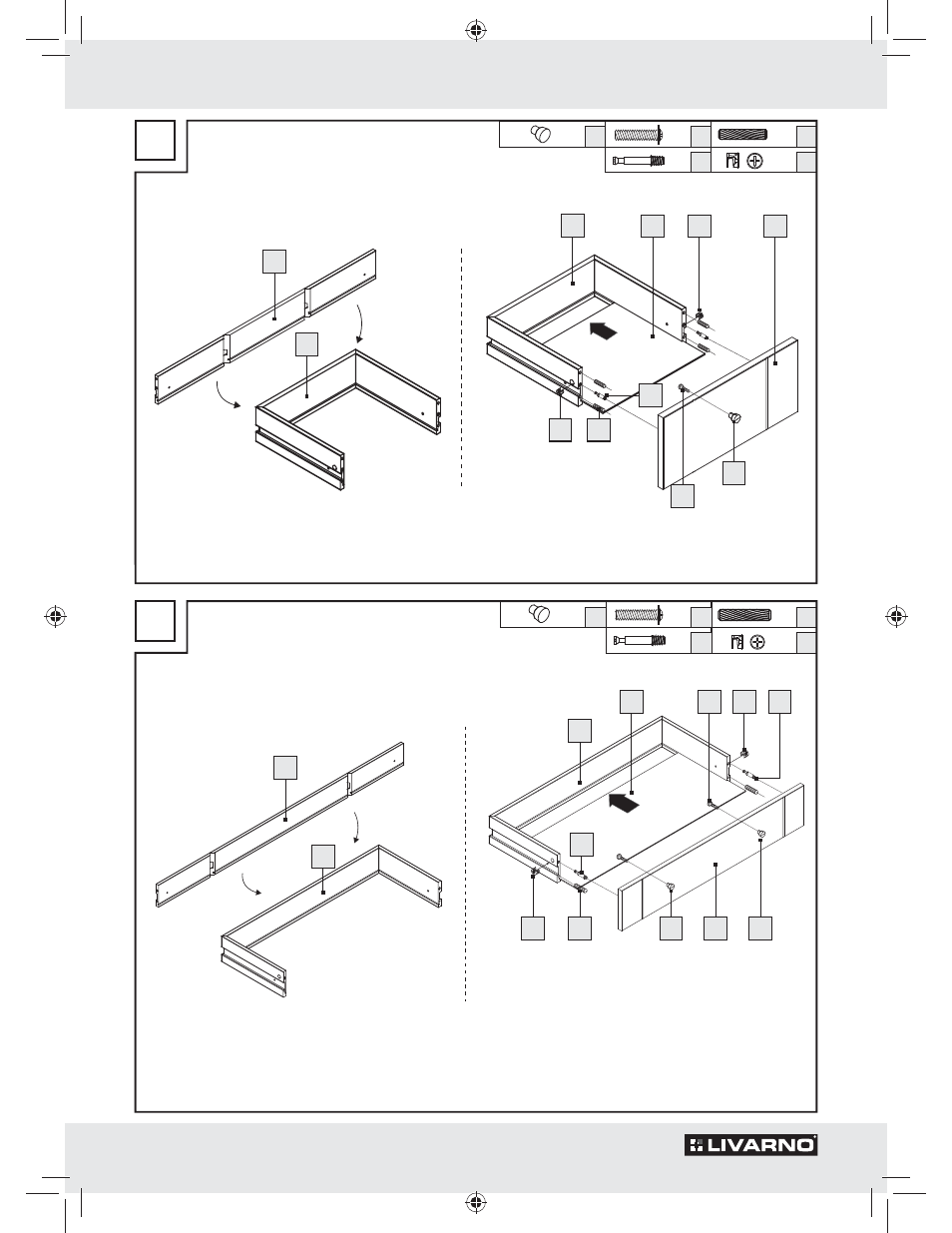 LIVARNO