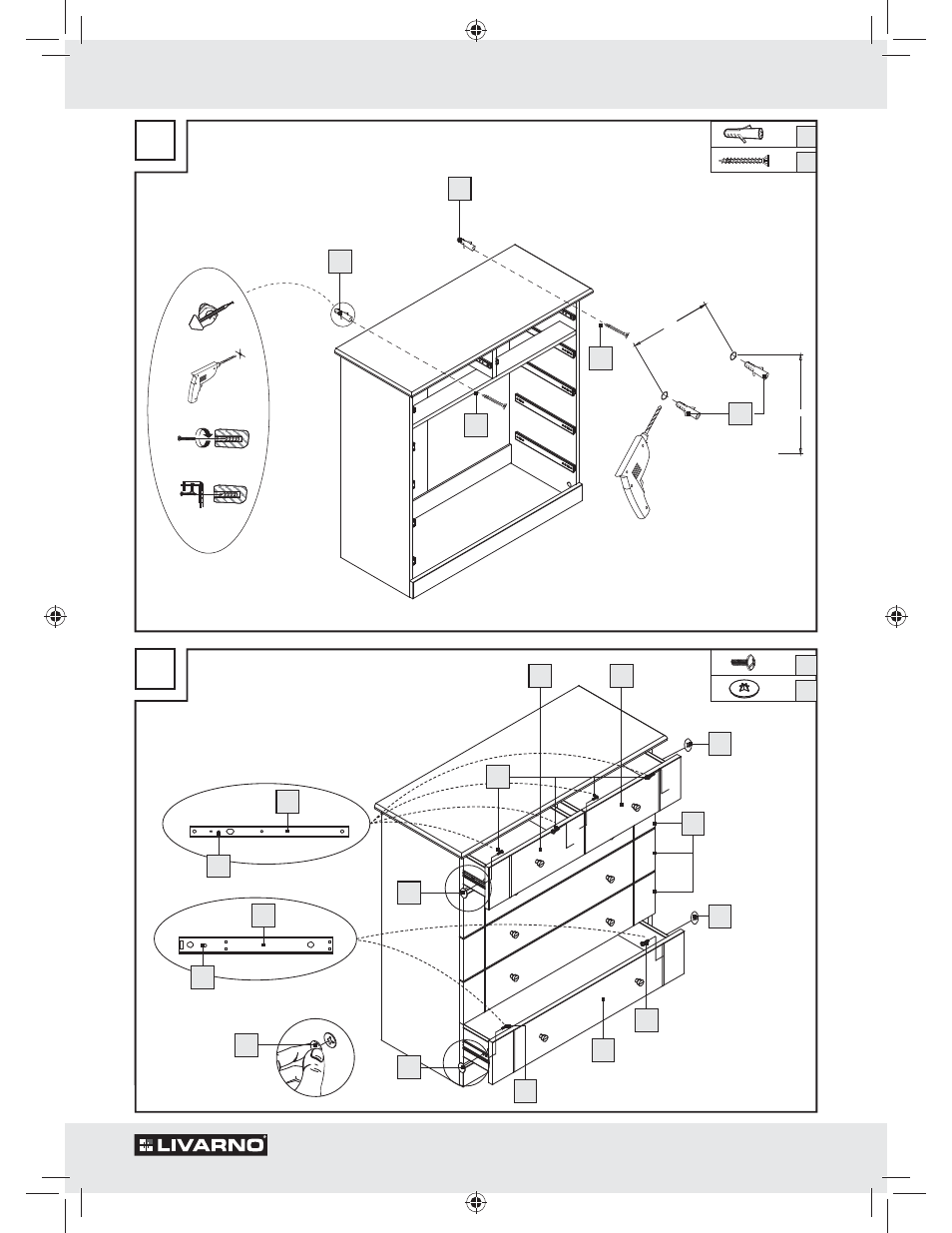 LIVARNO