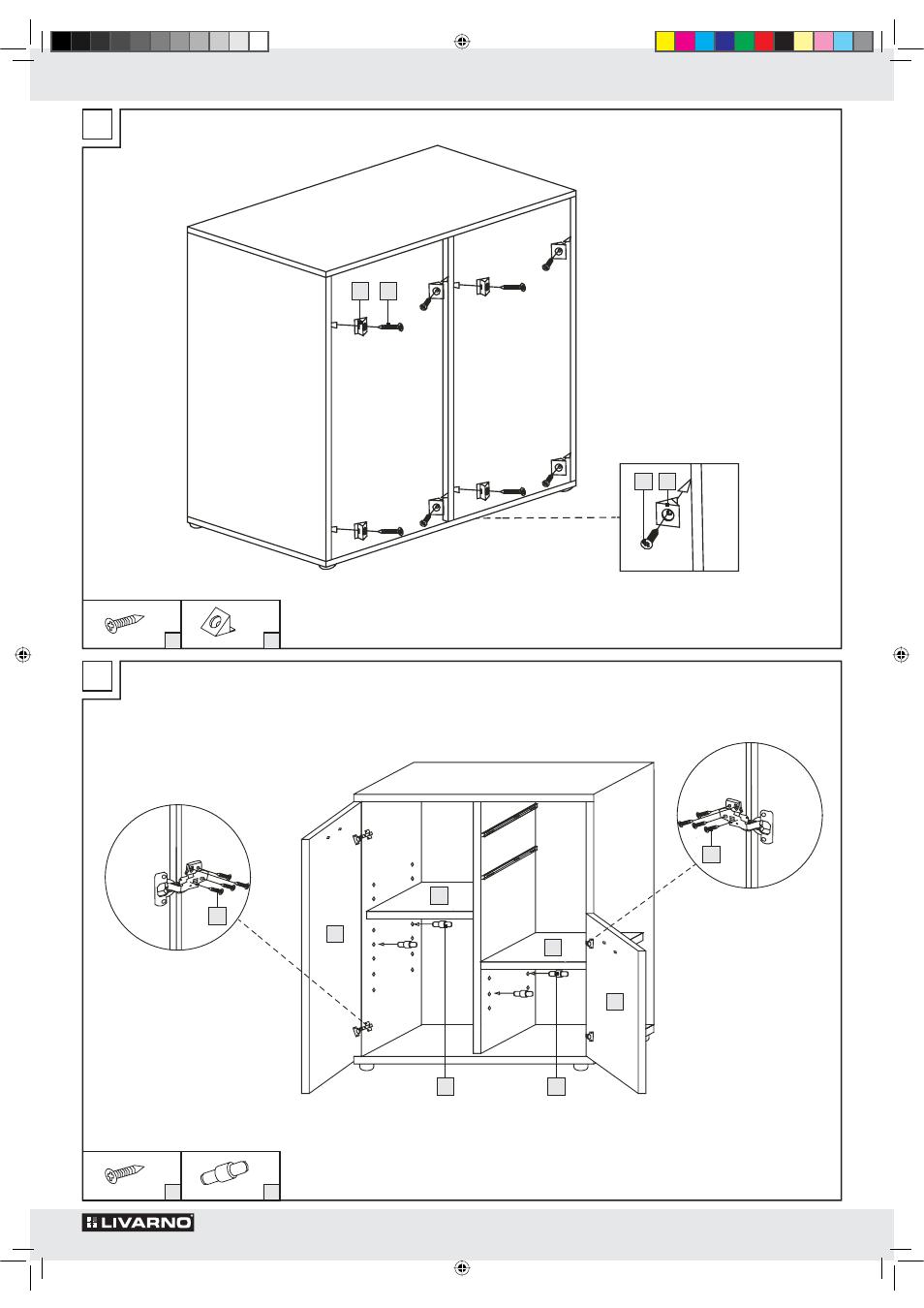 LIVARNO