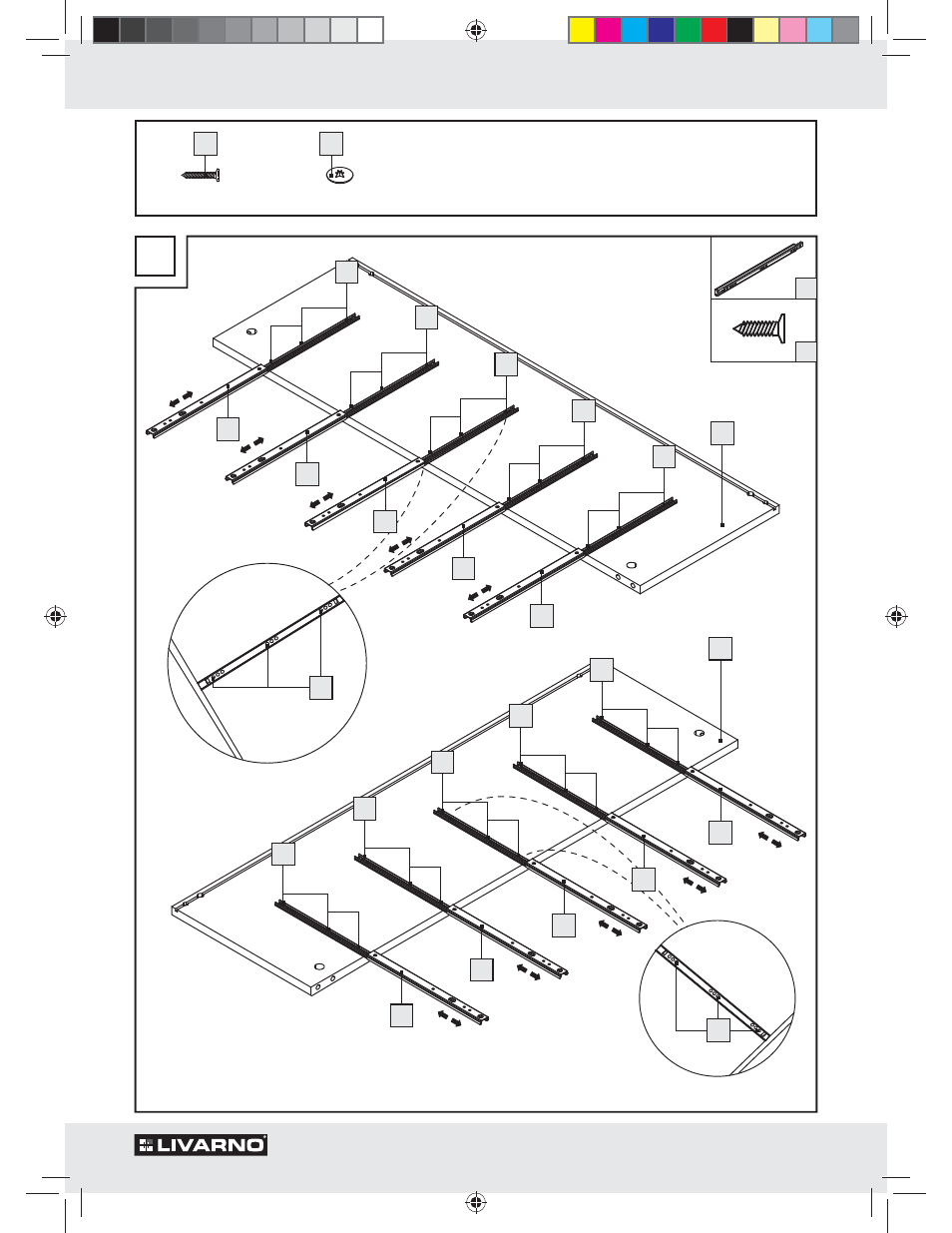 LIVARNO