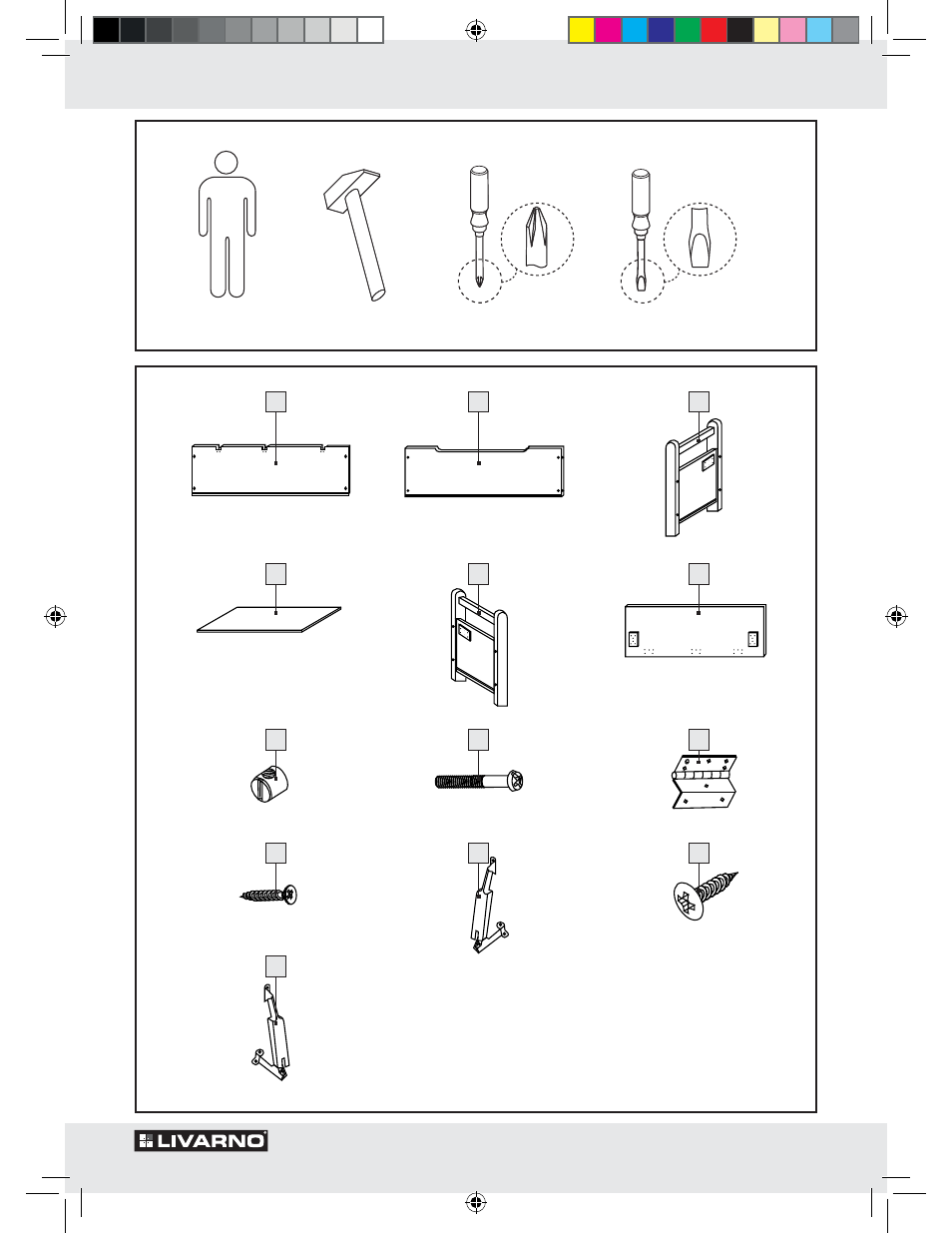 LIVARNO