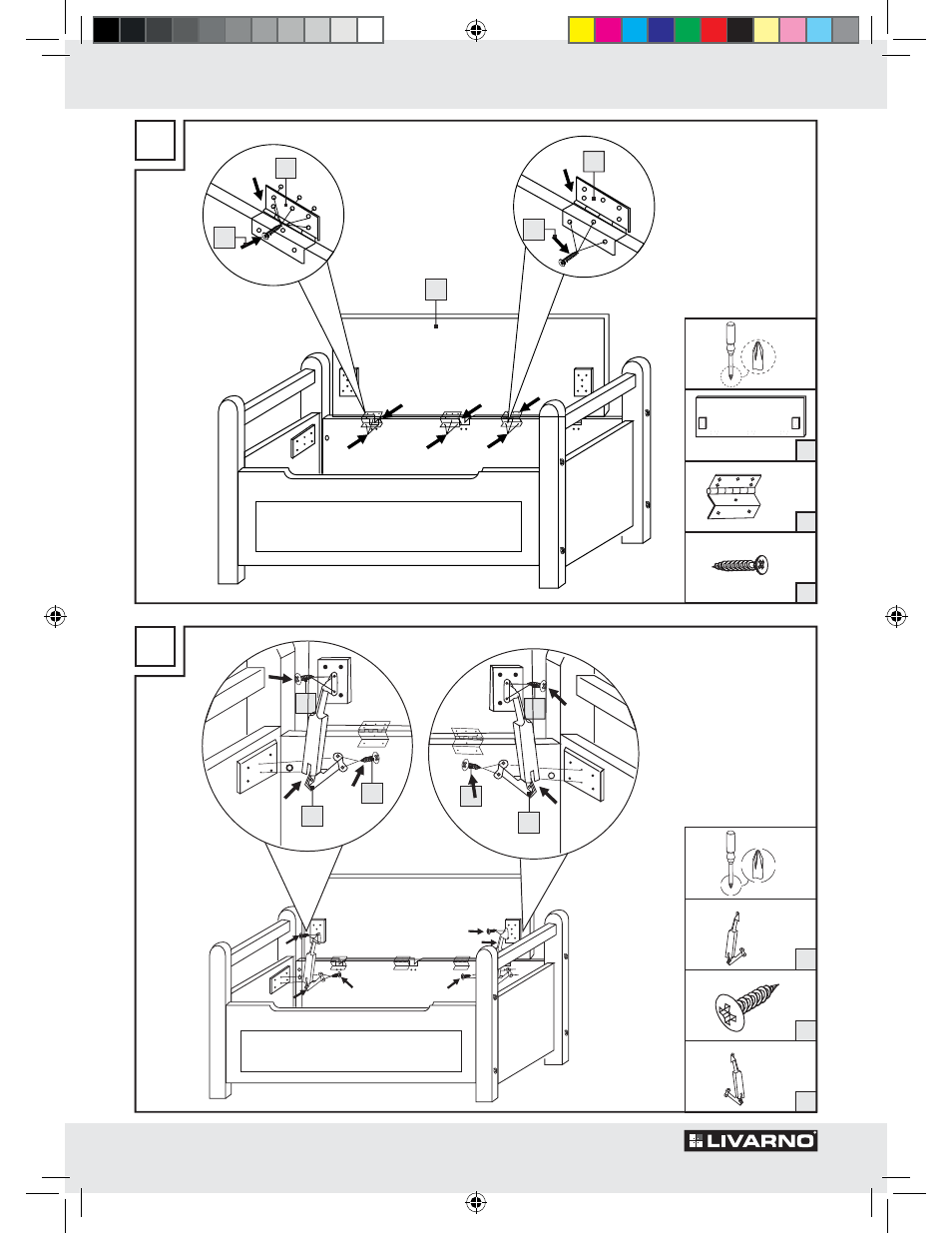 LIVARNO