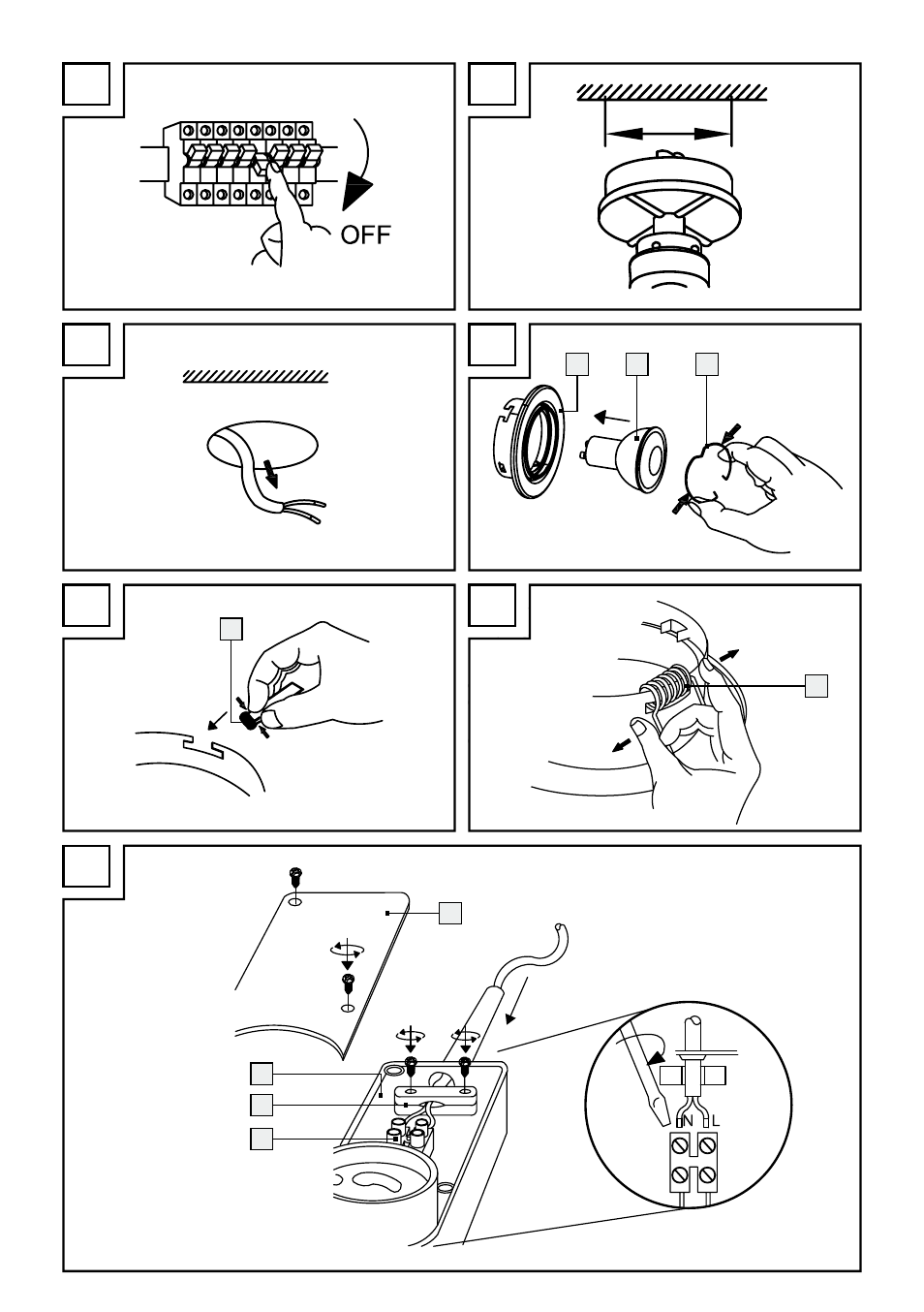 OFF

N L