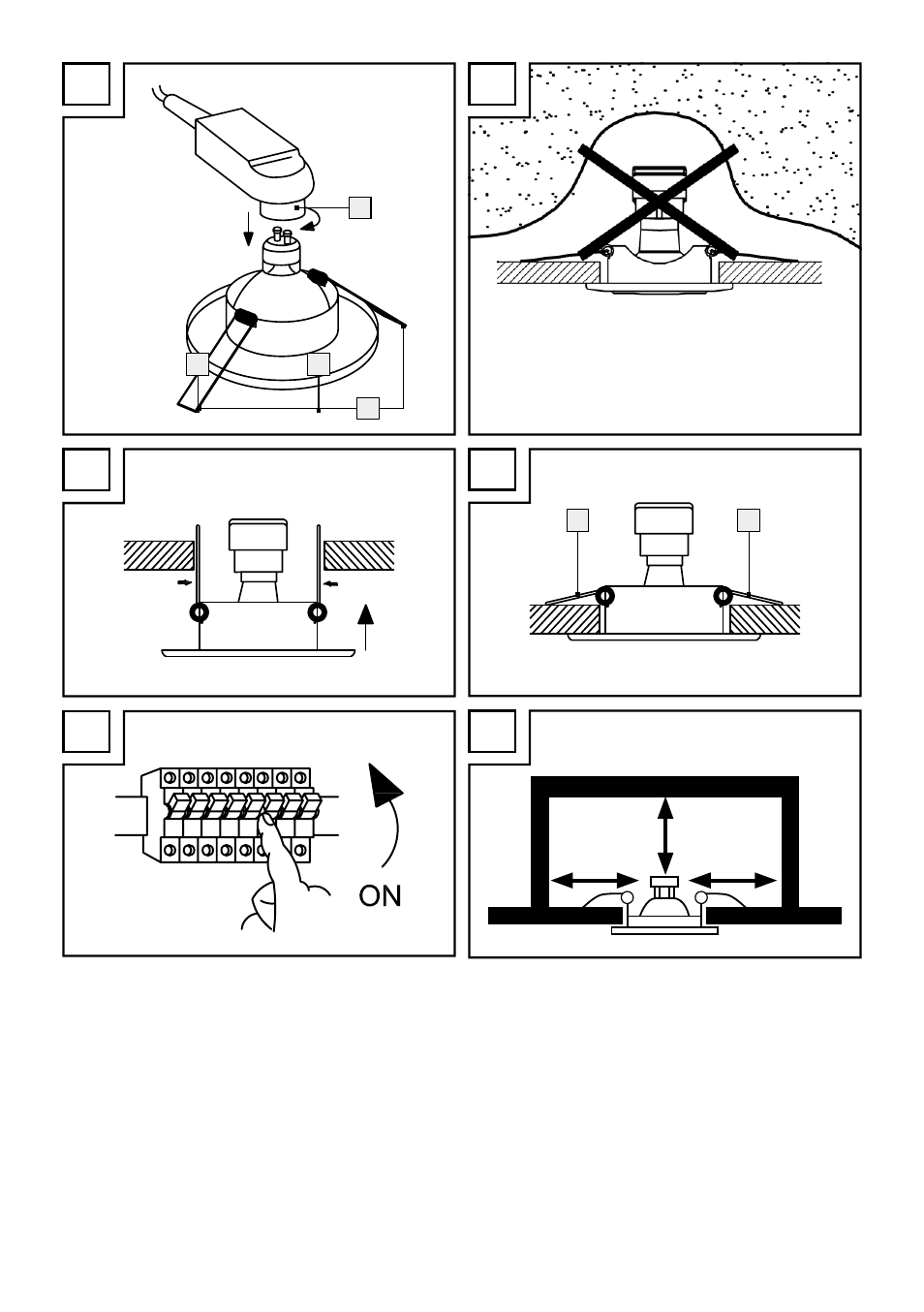 ON