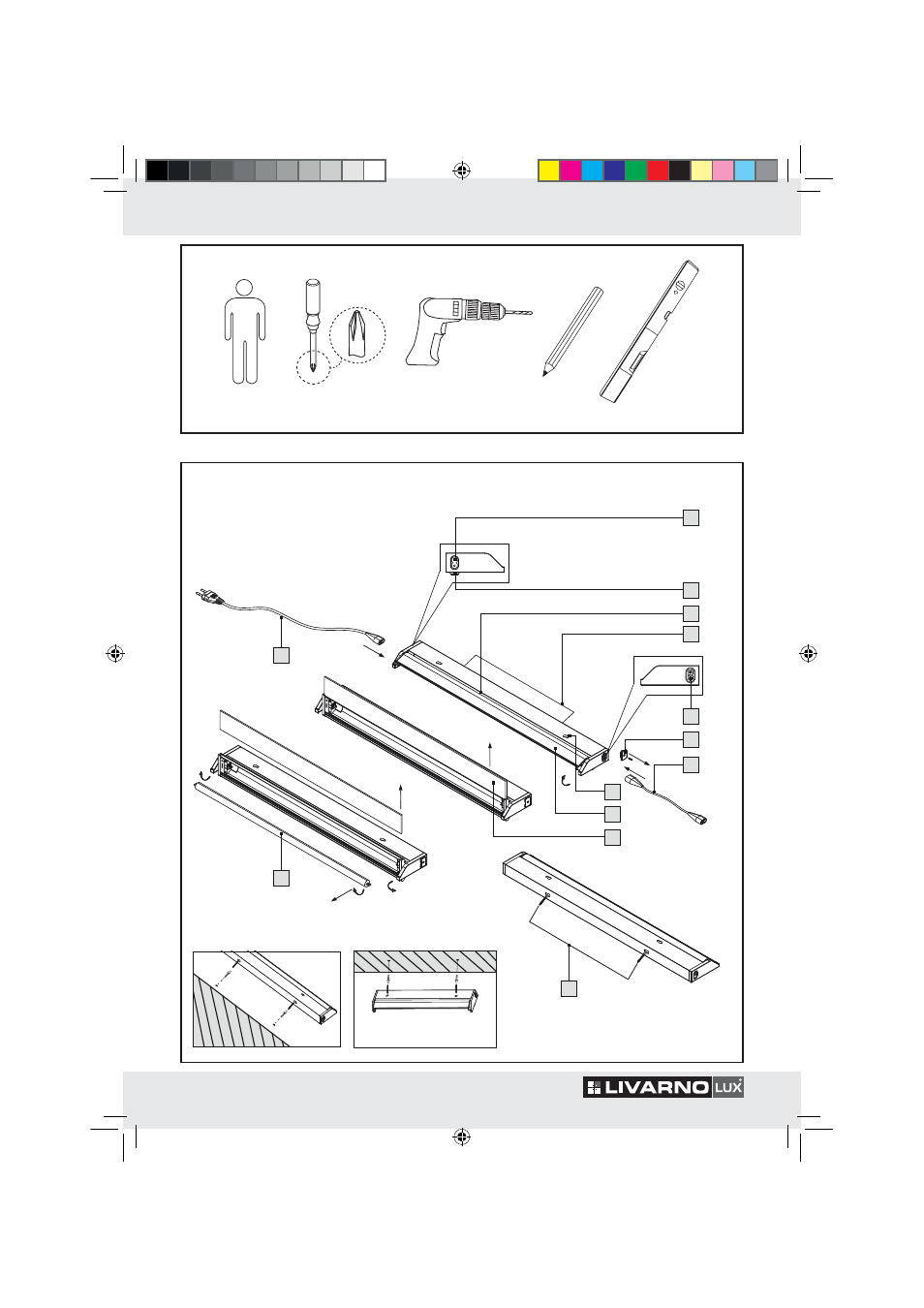 LIVARNO LUX