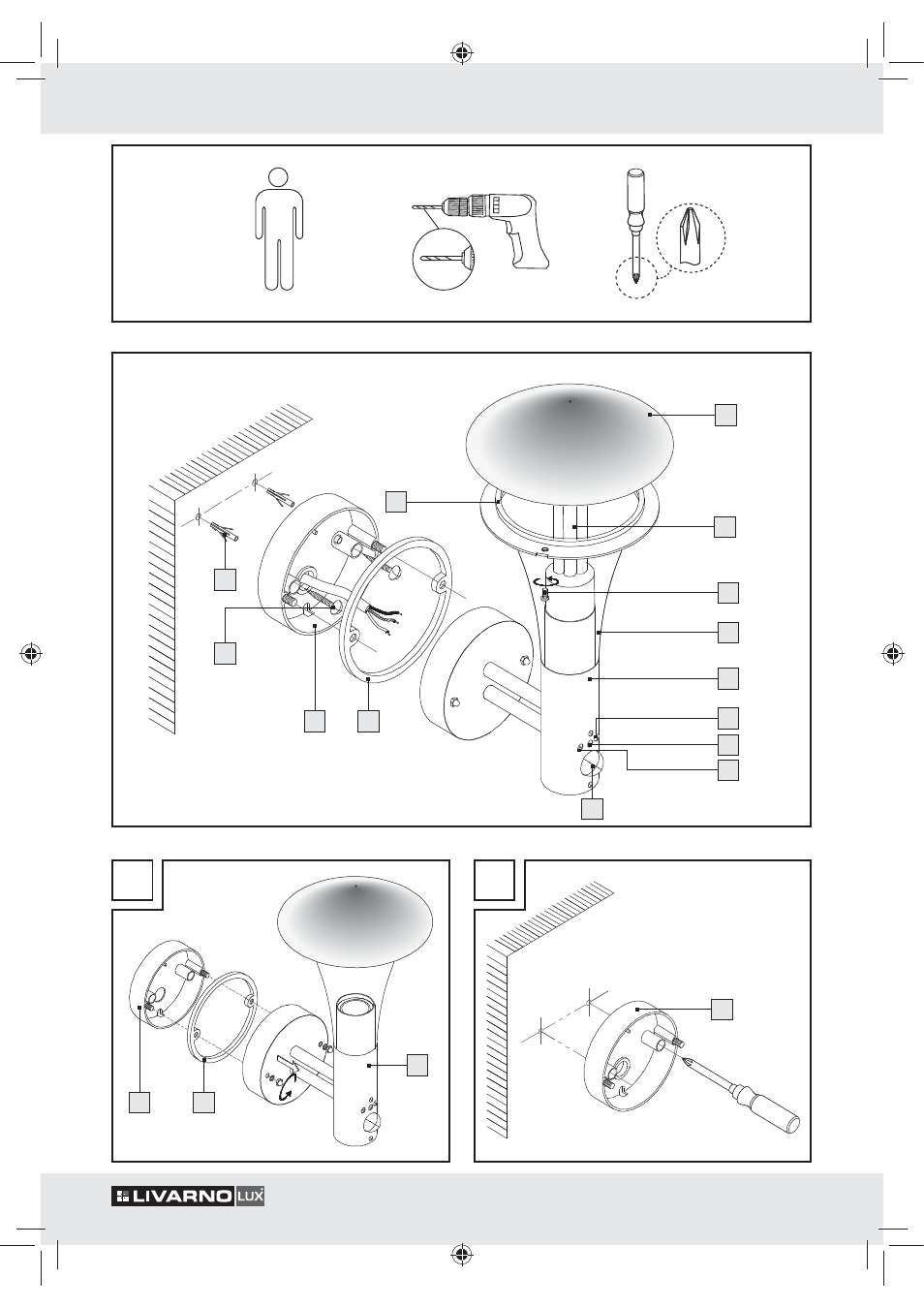 LIVARNO LUX