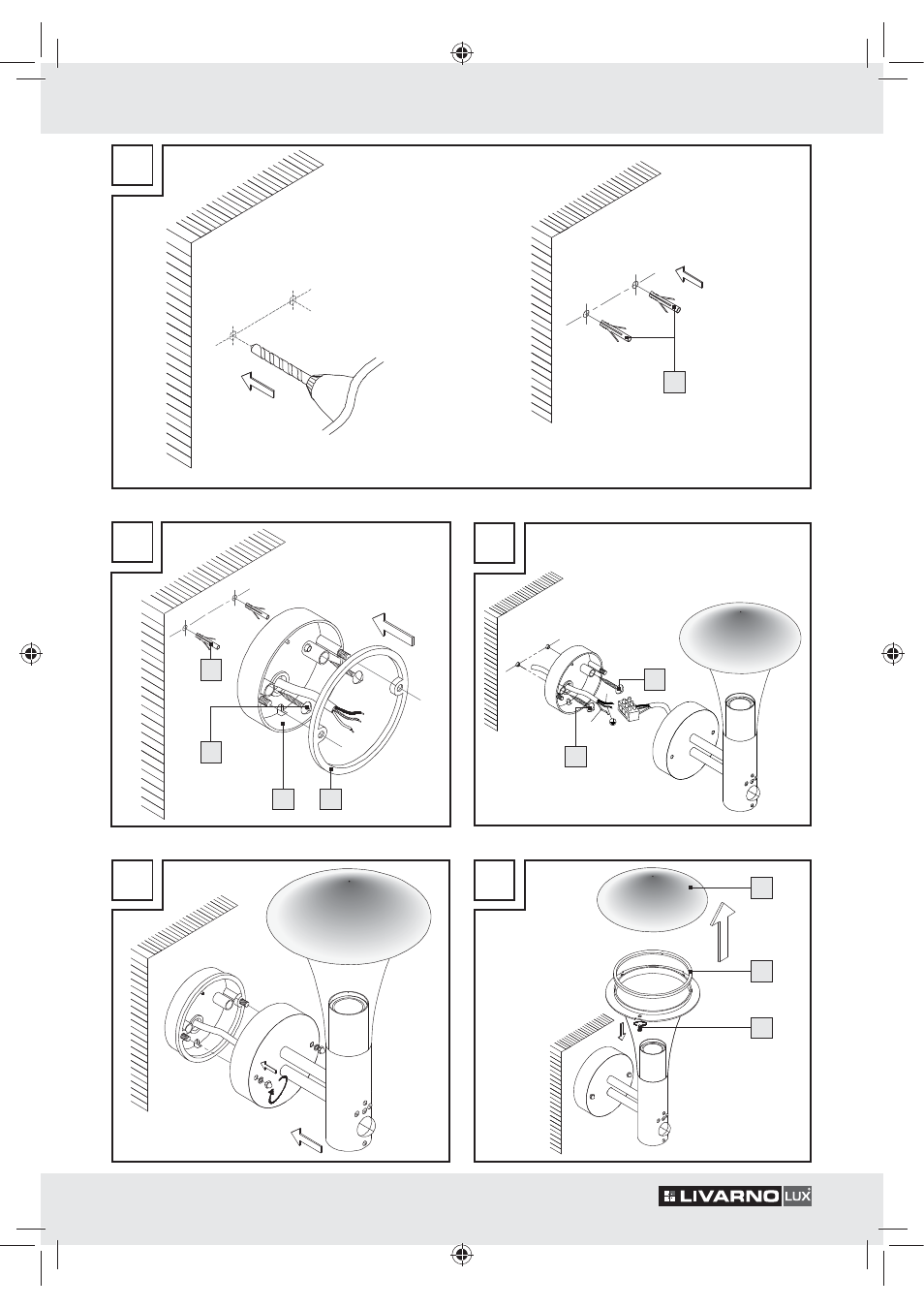 LIVARNO LUX