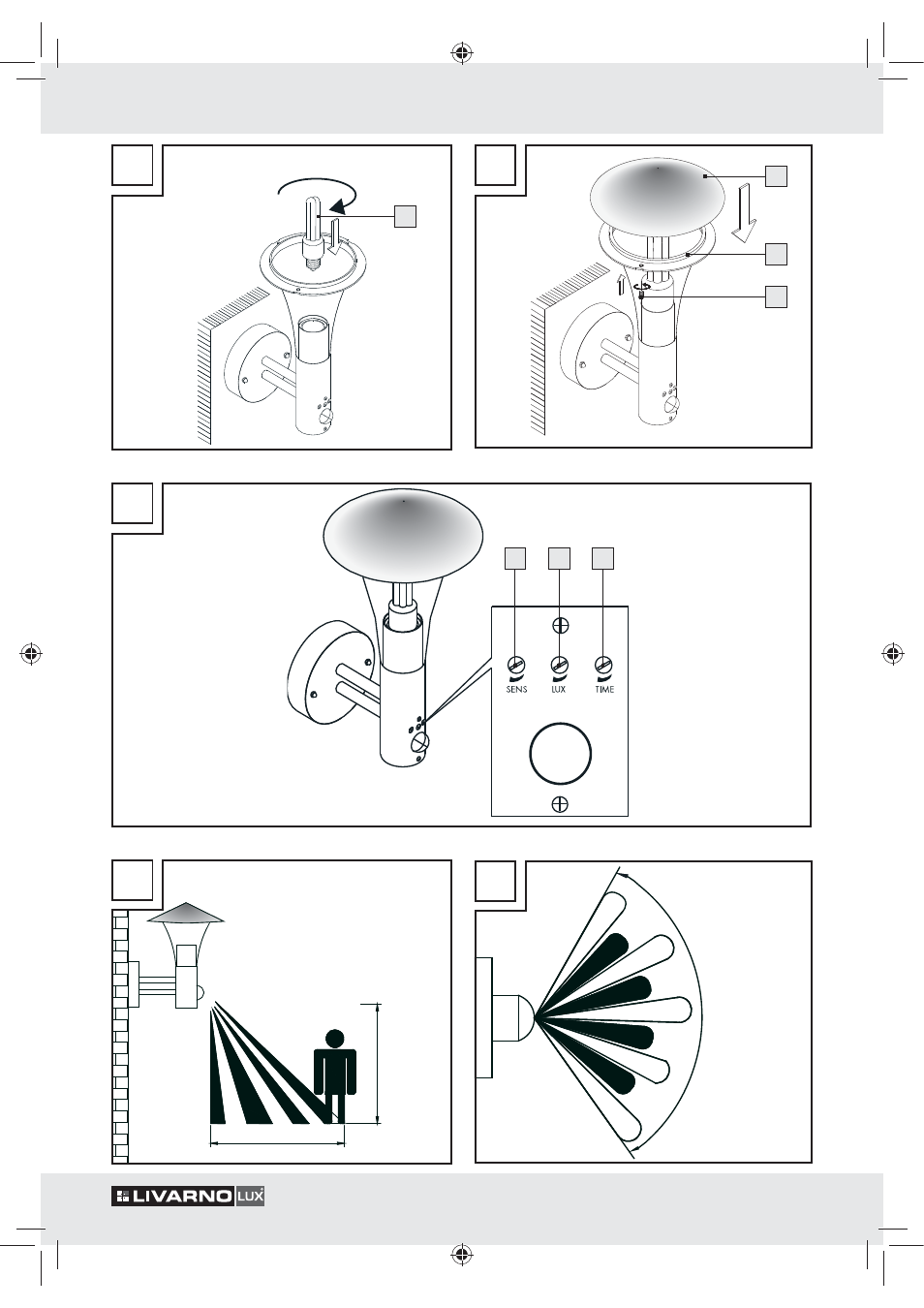 SENS LUX TIME

LIVARNO LUX